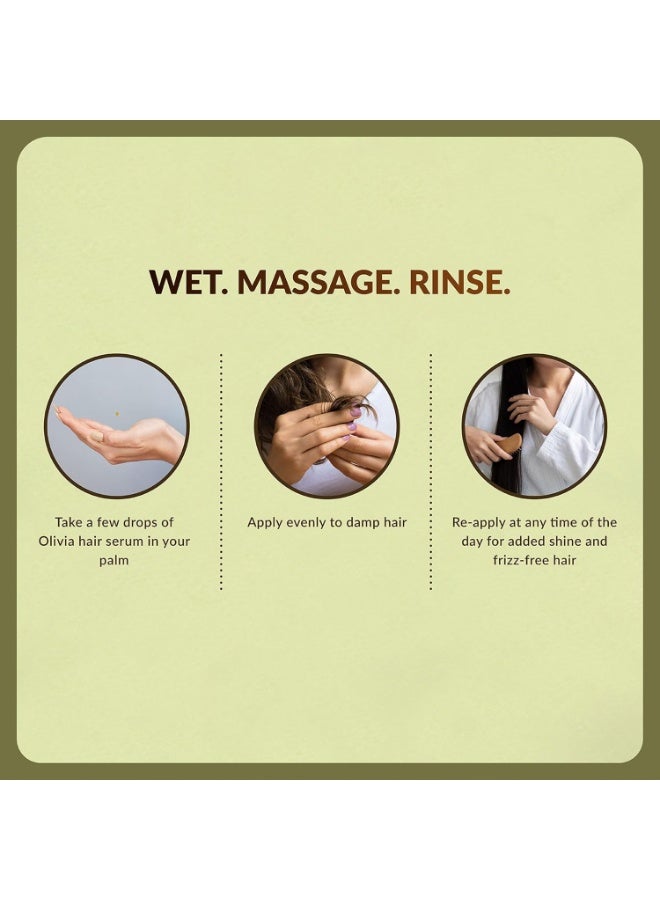 WET. MASSAGE. RINSE.

Take a few drops of Olivia hair serum in your palm

Apply evenly to damp hair

Re-apply at any time of the day for added shine and frizz-free hair