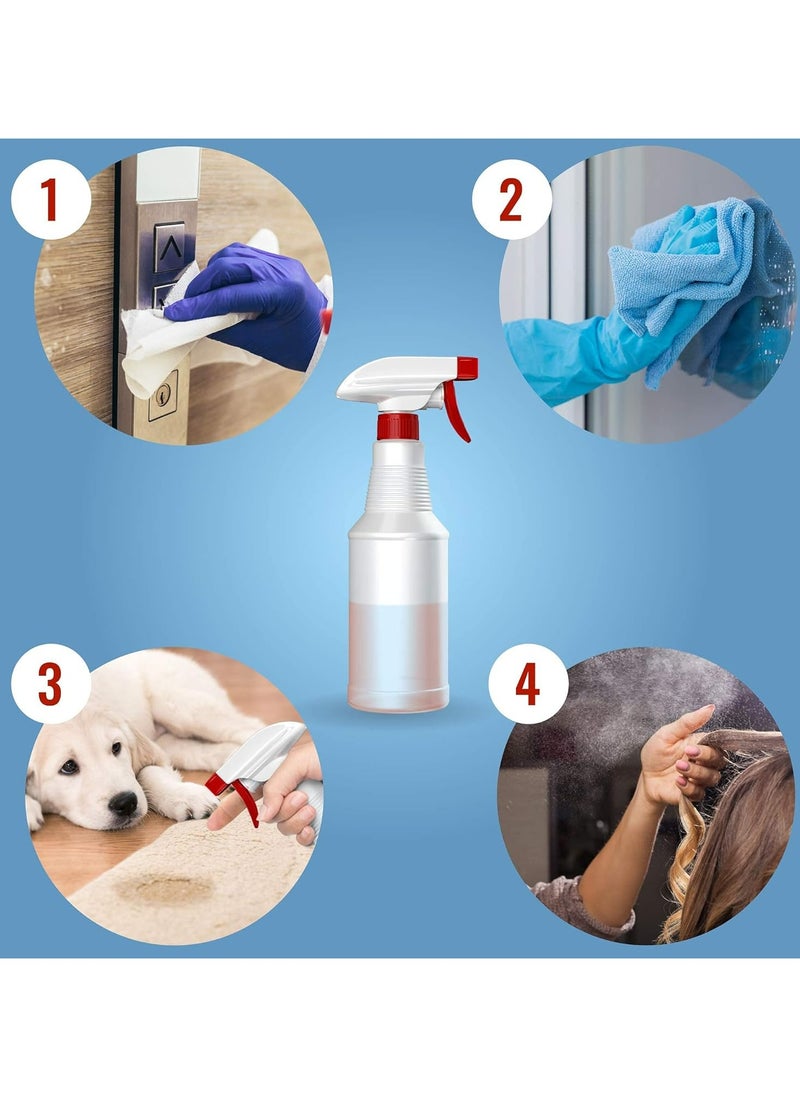 1

2

3

4