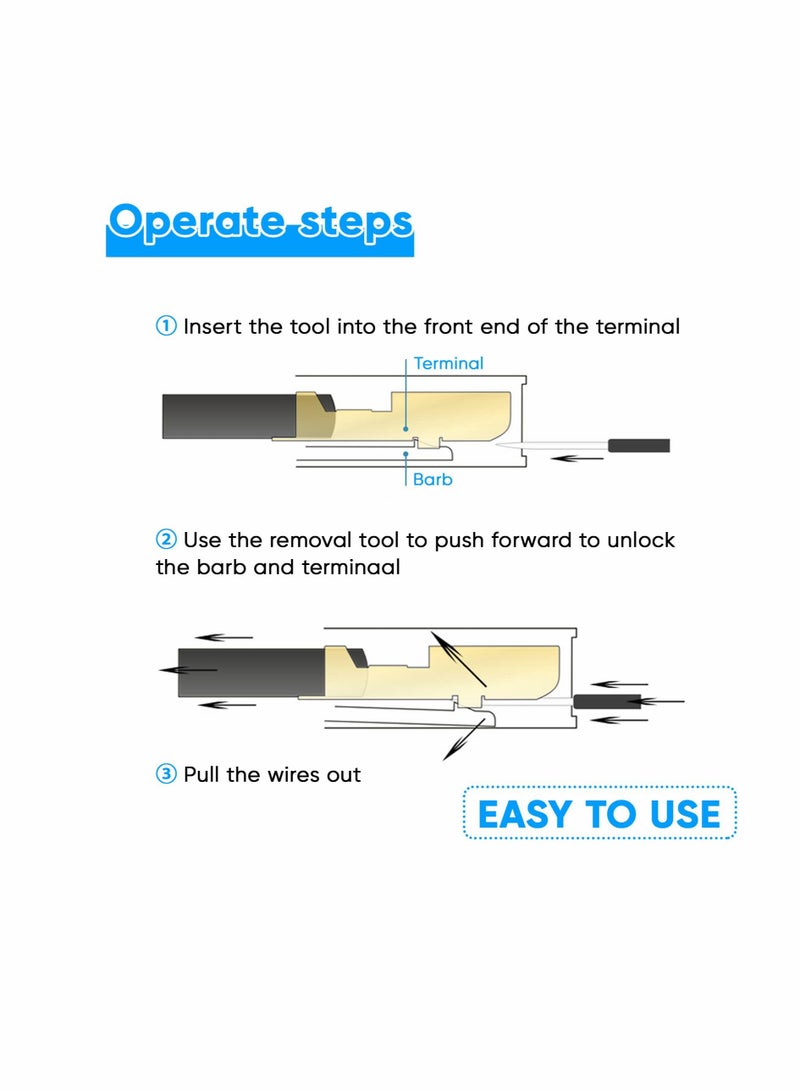 Operate steps

① Insert the tool into the front end of the terminal

Terminal

Barb

② Use the removal tool to push forward to unlock the barb and terminaal

③ Pull the wires out

EASY TO USE