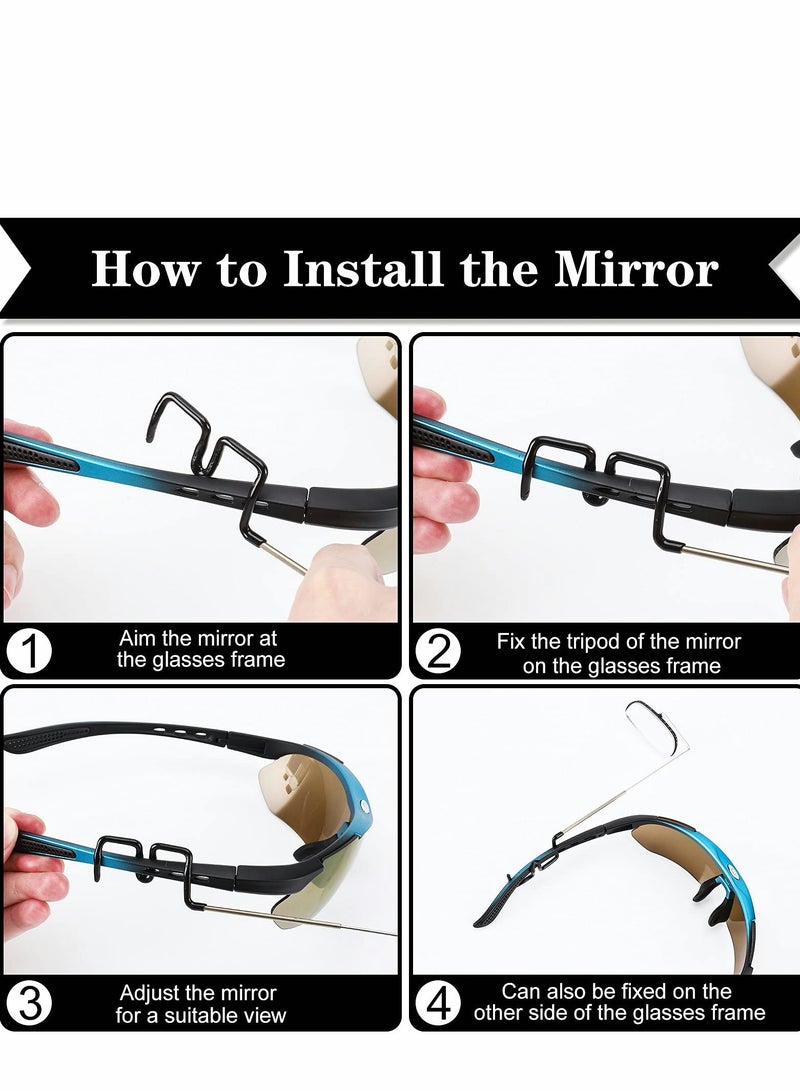 How to Install the Mirror

1 Aim the mirror at the glasses frame

2 Fix the tripod of the mirror on the glasses frame

3 Adjust the mirror for a suitable view

4 Can also be fixed on the other side of the glasses frame