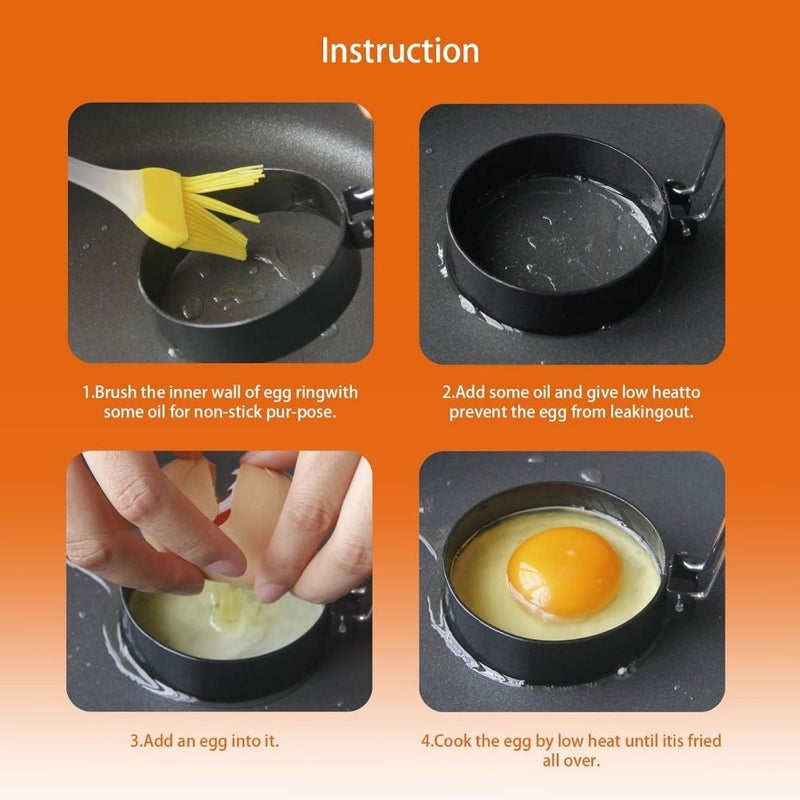 Instruction

1.Brush the inner wall of egg ringwith some oil for non-stick pur-pose.

2.Add some oil and give low heatto prevent the egg from leakingout.

3.Add an egg into it.

4.Cook the egg by low heat until itis fried all over.