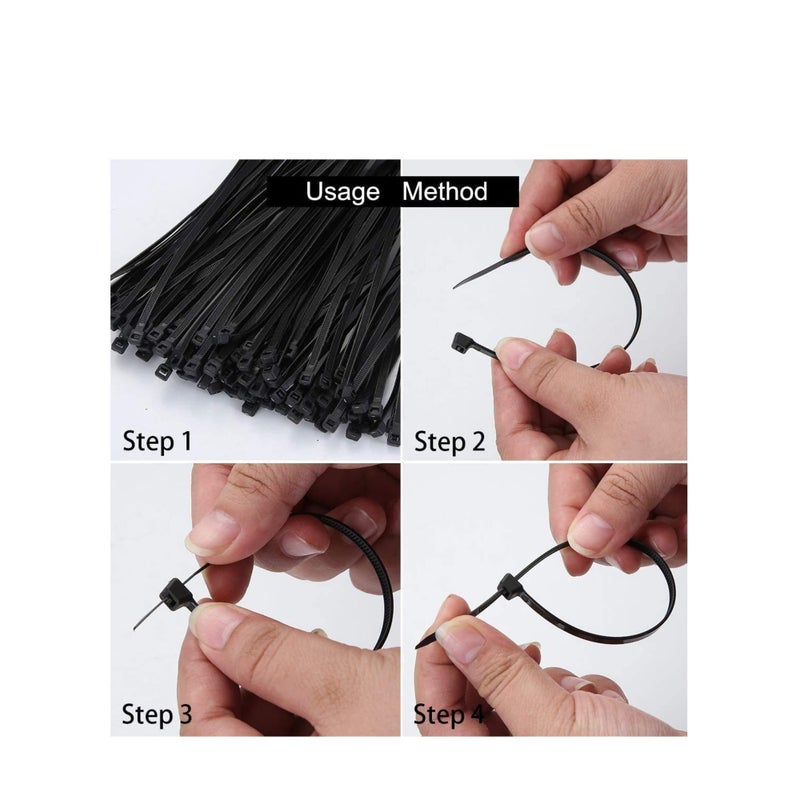 Usage Method

Step 1

Step 2

Step 3

Step 4