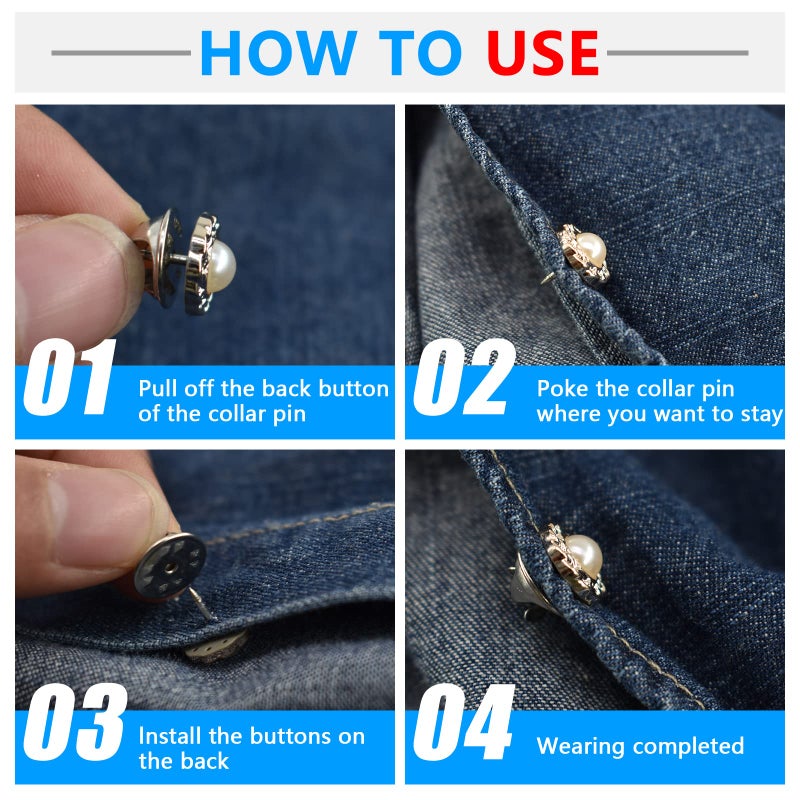 HOW TO USE

01 Pull off the back button of the collar pin

02 Poke the collar pin where you want to stay

03 Install the buttons on the back

04 Wearing completed