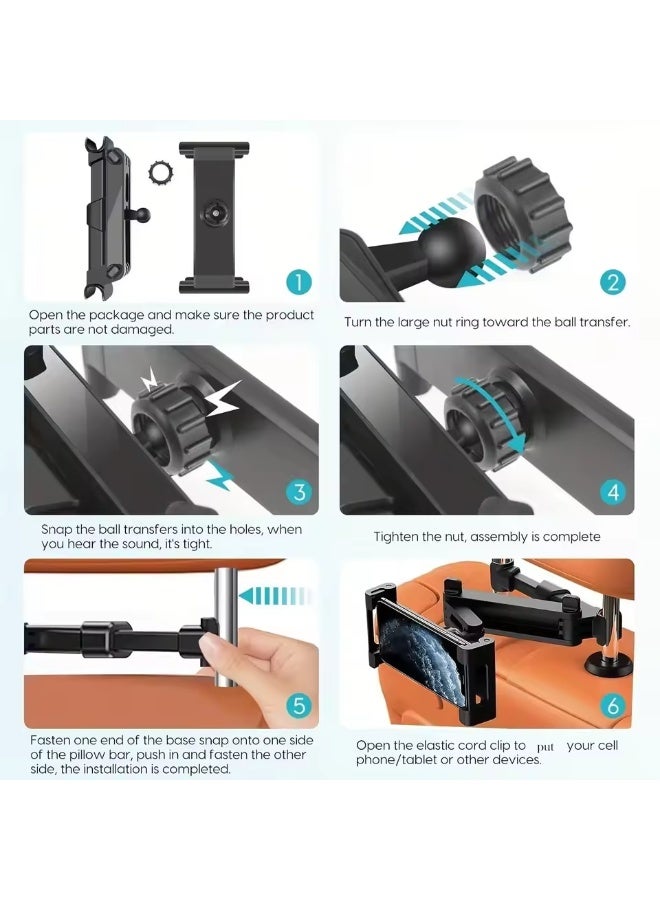 1

Open the package and make sure the product parts are not damaged.

2

Turn the large nut ring toward the ball transfer.

3

Snap the ball transfers into the holes, when you hear the sound, it's tight.

4

Tighten the nut, assembly is complete

5

Fasten one end of the base snap onto one side of the pillow bar, push in and fasten the other side, the installation is completed.

6

Open the elastic cord clip to put your cell phone/tablet or other devices.