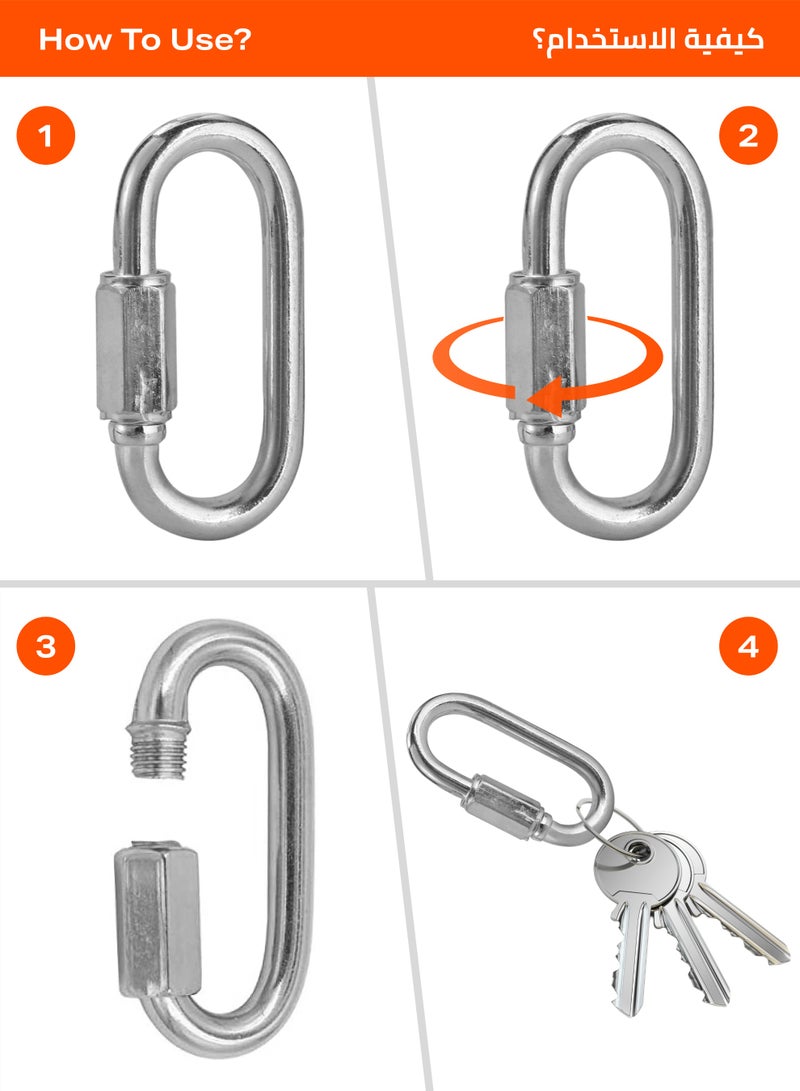 How To Use?

كيفية الاستخدام؟

1

2

3

4