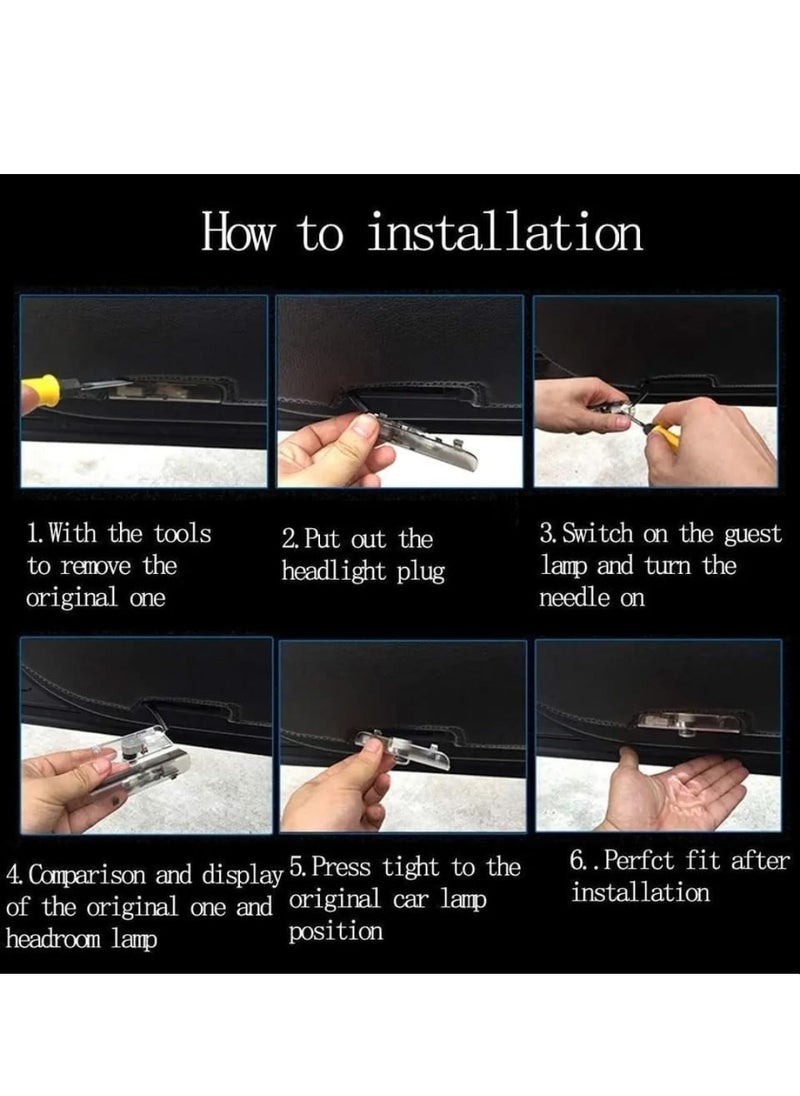 How to installation

1. With the tools to remove the original one

2. Put out the headlight plug

3. Switch on the guest lamp and turn the needle on

4. Comparison and display of the original one and headroom lamp

5. Press tight to the original car lamp position

6. . Perfct fit after installation