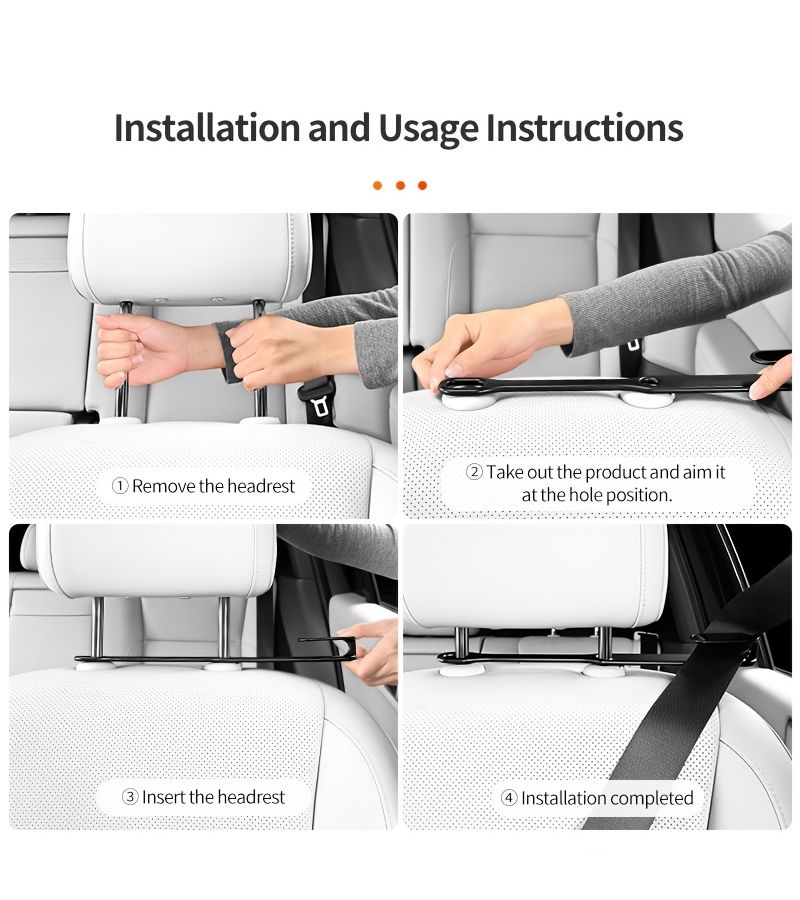 Installation and Usage Instructions

① Remove the headrest

② Take out the product and aim it at the hole position.

③ Insert the headrest

④ Installation completed