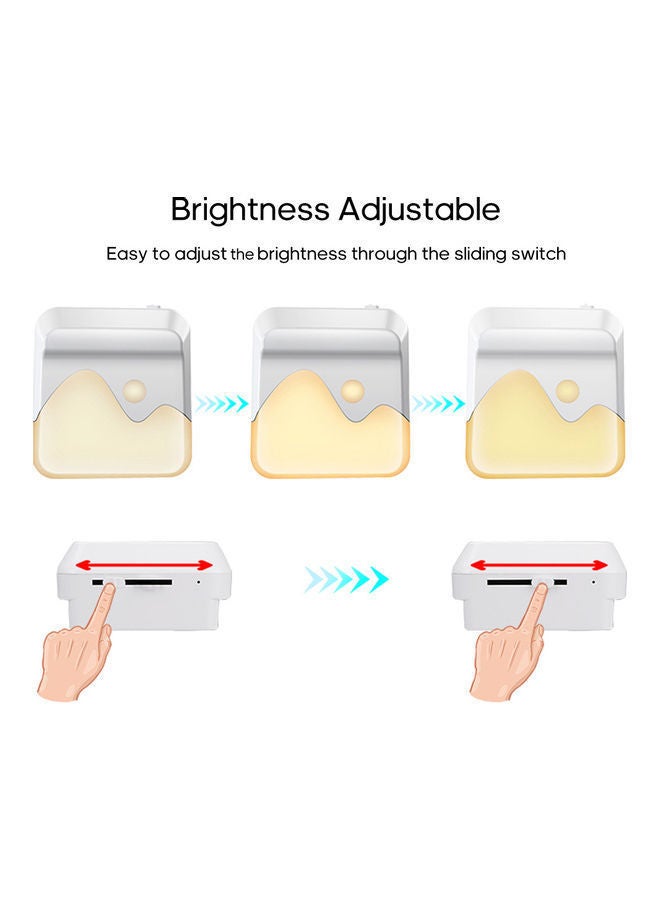 Brightness Adjustable

Easy to adjust the brightness through the sliding switch