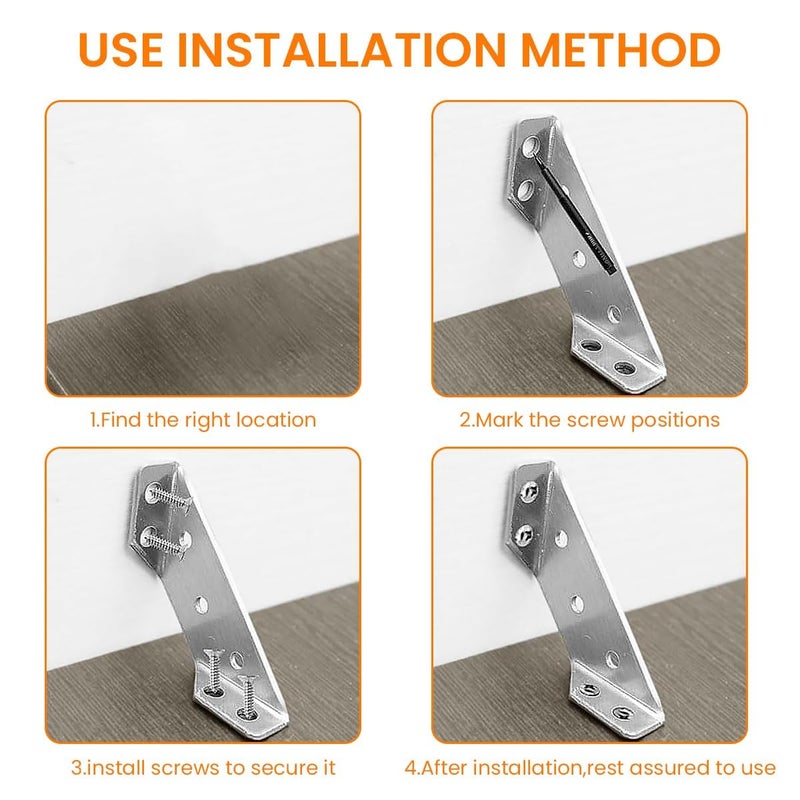 USE INSTALLATION METHOD

1.Find the right location

2.Mark the screw positions

3.install screws to secure it

4.After installation,rest assured to use