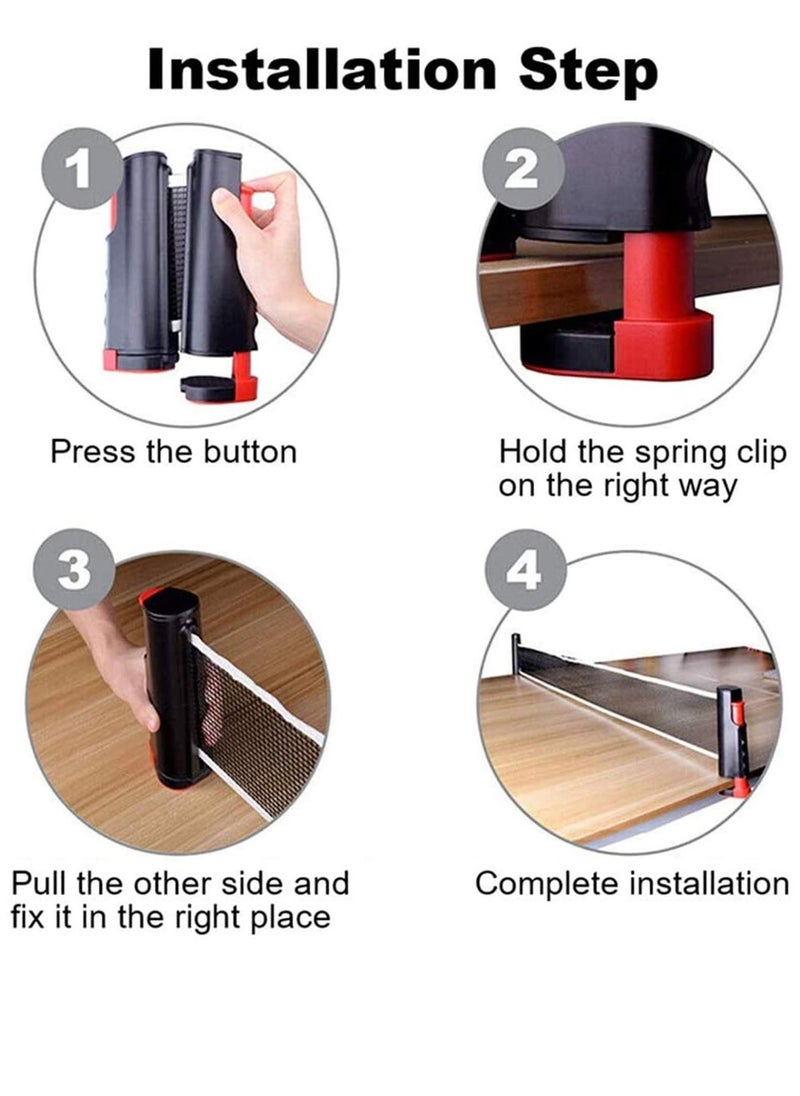 Installation Step

1

Press the button

2

Hold the spring clip on the right way

3

Pull the other side and fix it in the right place

4

Complete installation