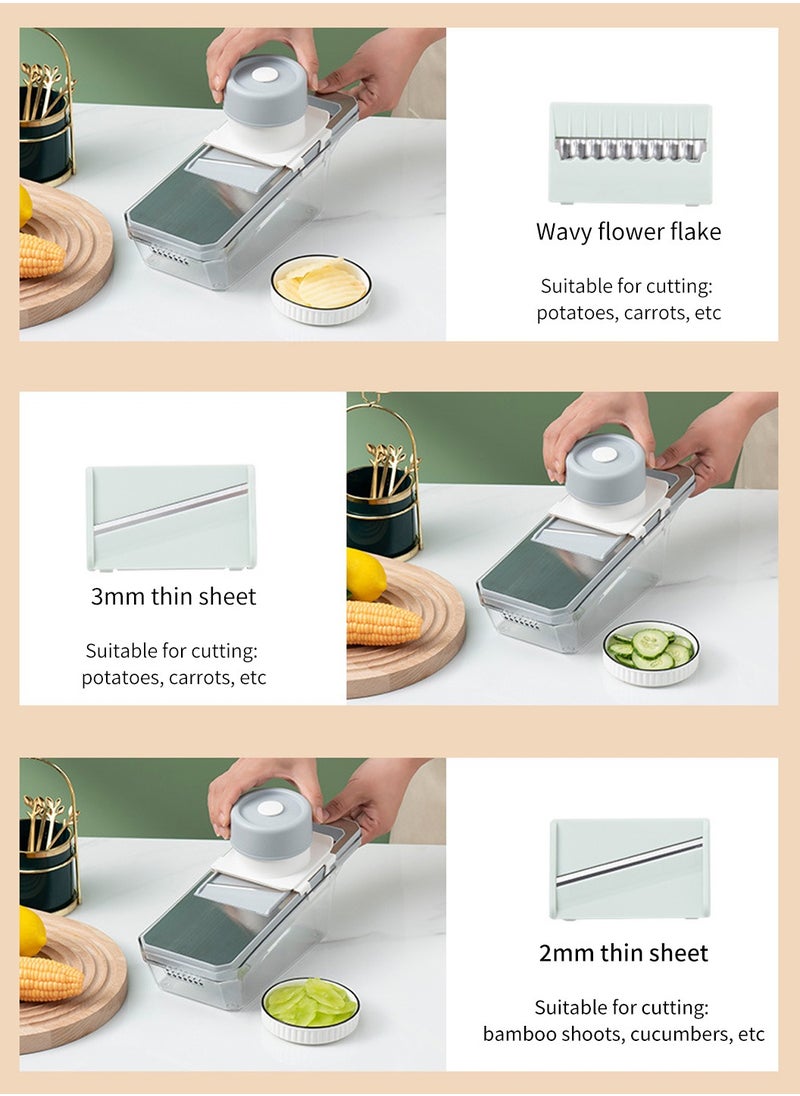 Wavy flower flake

Suitable for cutting: potatoes, carrots, etc

3mm thin sheet

Suitable for cutting: potatoes, carrots, etc

2mm thin sheet

Suitable for cutting: bamboo shoots, cucumbers, etc