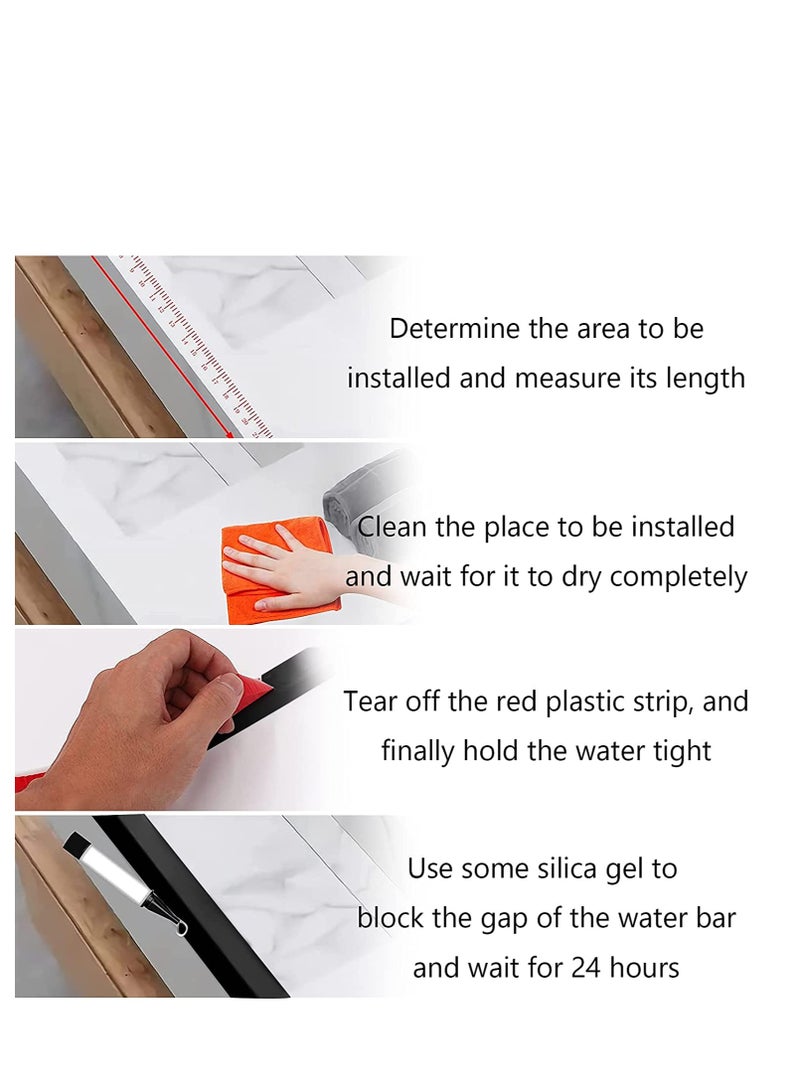 Determine the area to be installed and measure its length

Clean the place to be installed and wait for it to dry completely

Tear off the red plastic strip, and finally hold the water tight

Use some silica gel to block the gap of the water bar and wait for 24 hours