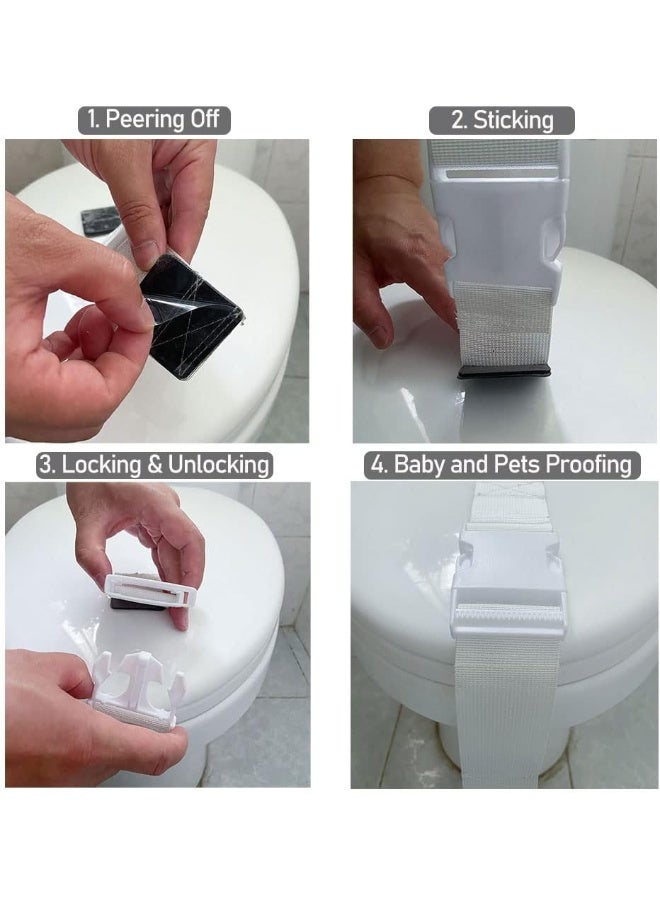 1. Peering Off

2. Sticking

3. Locking & Unlocking

4. Baby and Pets Proofing