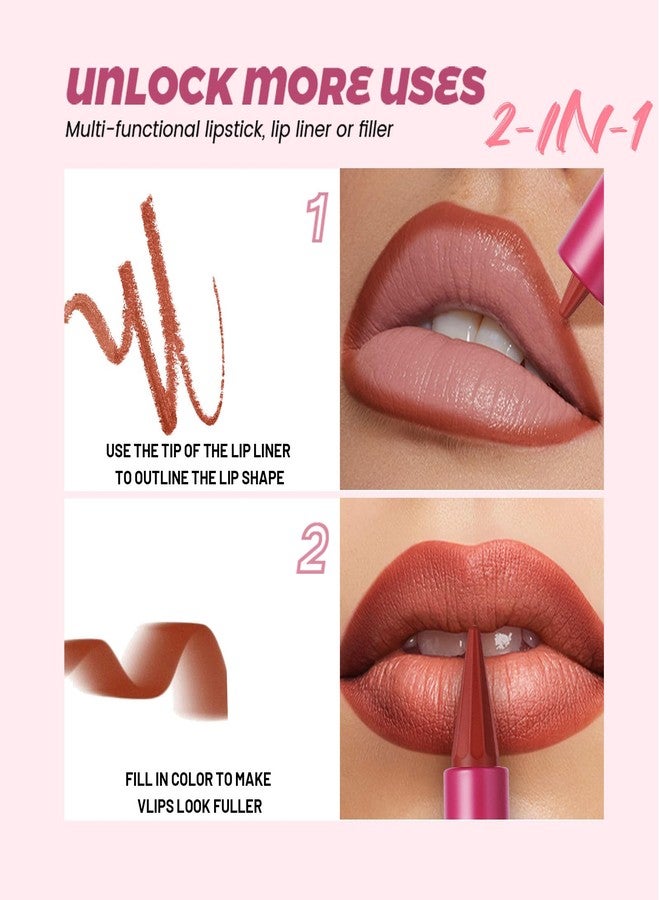 UNLOCK MORE USES

Multi-functional lipstick, lip liner or filler

2-IN-1

1

USE THE TIP OF THE LIP LINER TO OUTLINE THE LIP SHAPE

2

FILL IN COLOR TO MAKE VLIPS LOOK FULLER