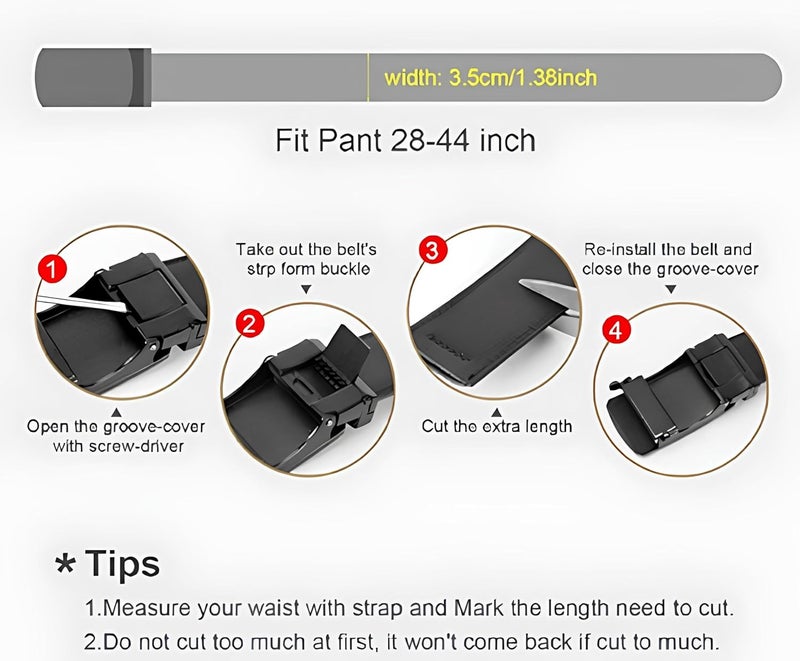 width: 3.5cm/1.38inch

Fit Pant 28-44 inch

1

Open the groove-cover with screw-driver

Take out the belt's strp form buckle

2

3

Cut the extra length

Re-install the belt and close the groove-cover

4

* Tips

1.Measure your waist with strap and Mark the length need to cut.

2.Do not cut too much at first, it won't come back if cut to much.