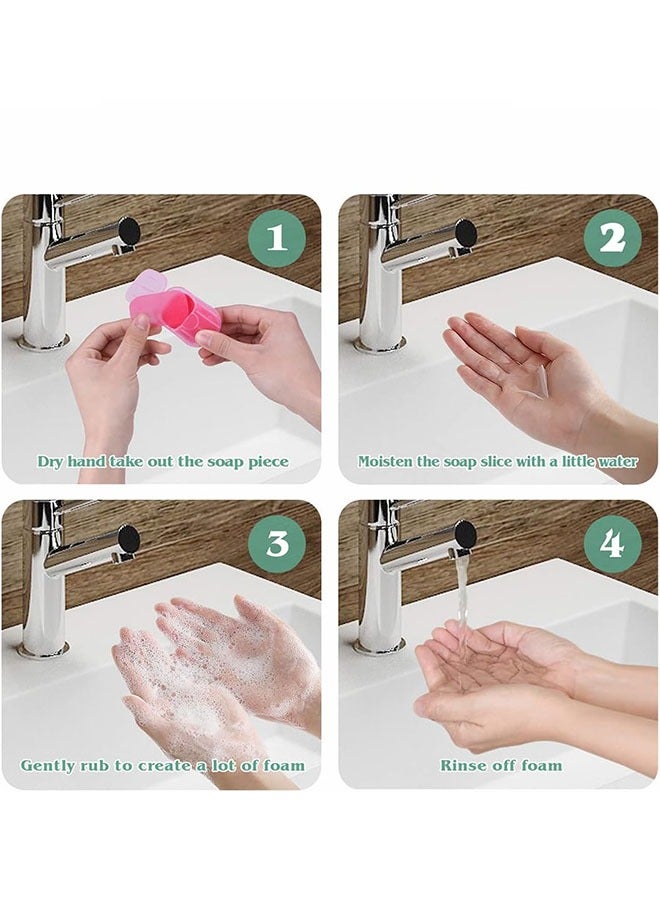 1

Dry hand take out the soap piece

2

Moisten the soap slice with a little water

3

Gently rub to create a lot of foam

4

Rinse off foam