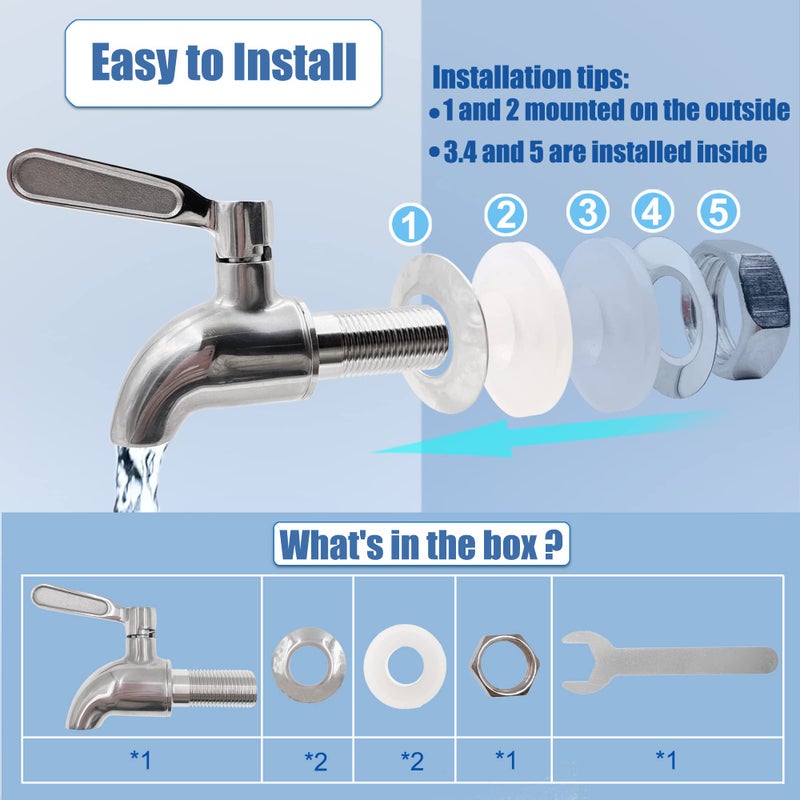 Easy to Install

Installation tips:
• 1 and 2 mounted on the outside
• 3.4 and 5 are installed inside

1 2 3 4 5

What's in the box ?

| | | | | |
|---|---|---|---|---|
| *1 | *2 | *2 | *1 | *1 |