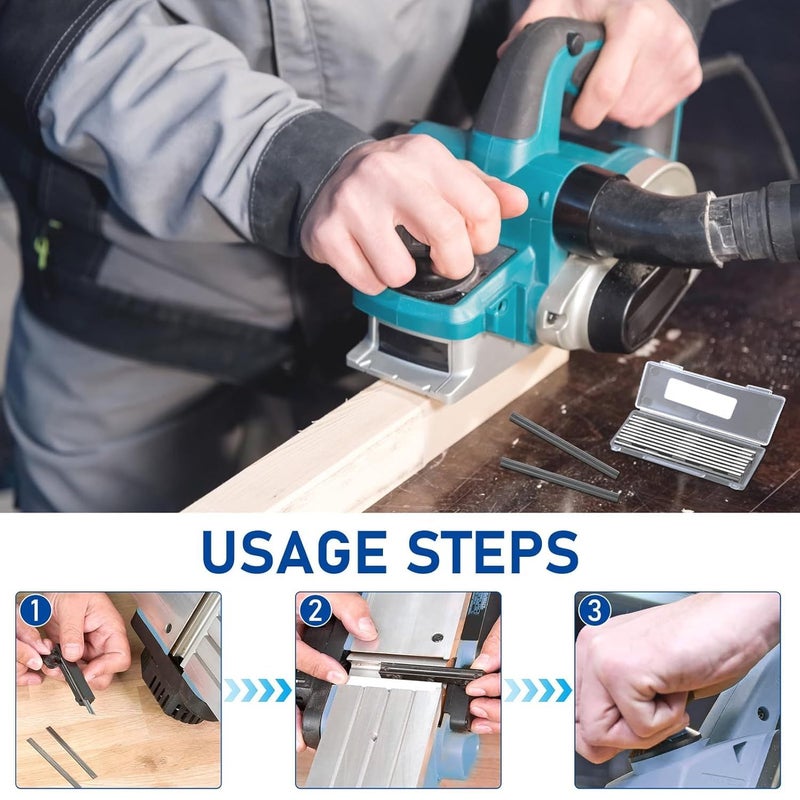 USAGE STEPS

1

2

3