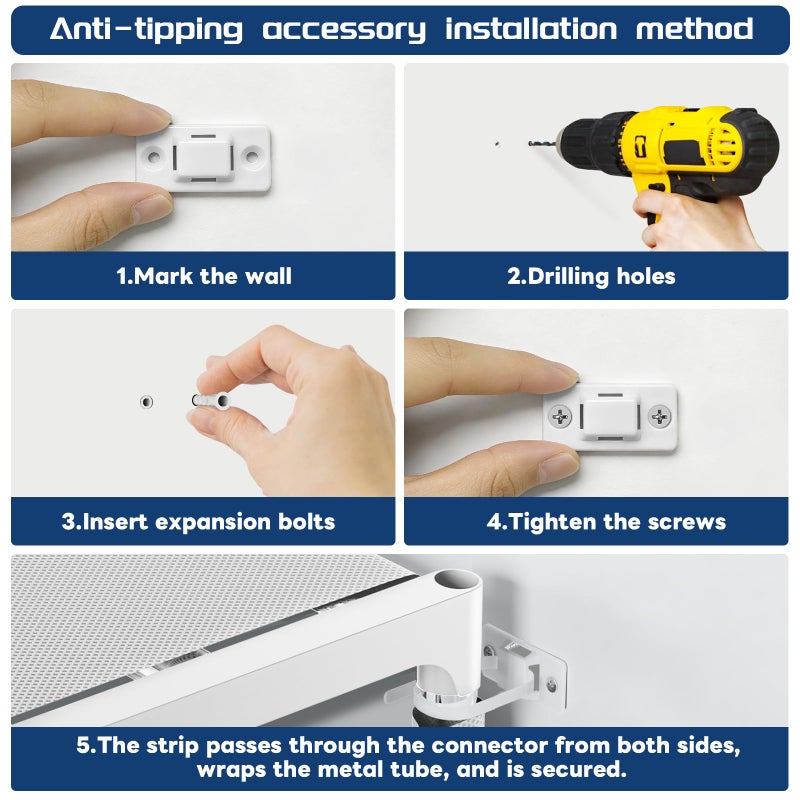 Anti-tipping accessory installation method

1.Mark the wall

2.Drilling holes

3.Insert expansion bolts

4.Tighten the screws

5.The strip passes through the connector from both sides, wraps the metal tube, and is secured.