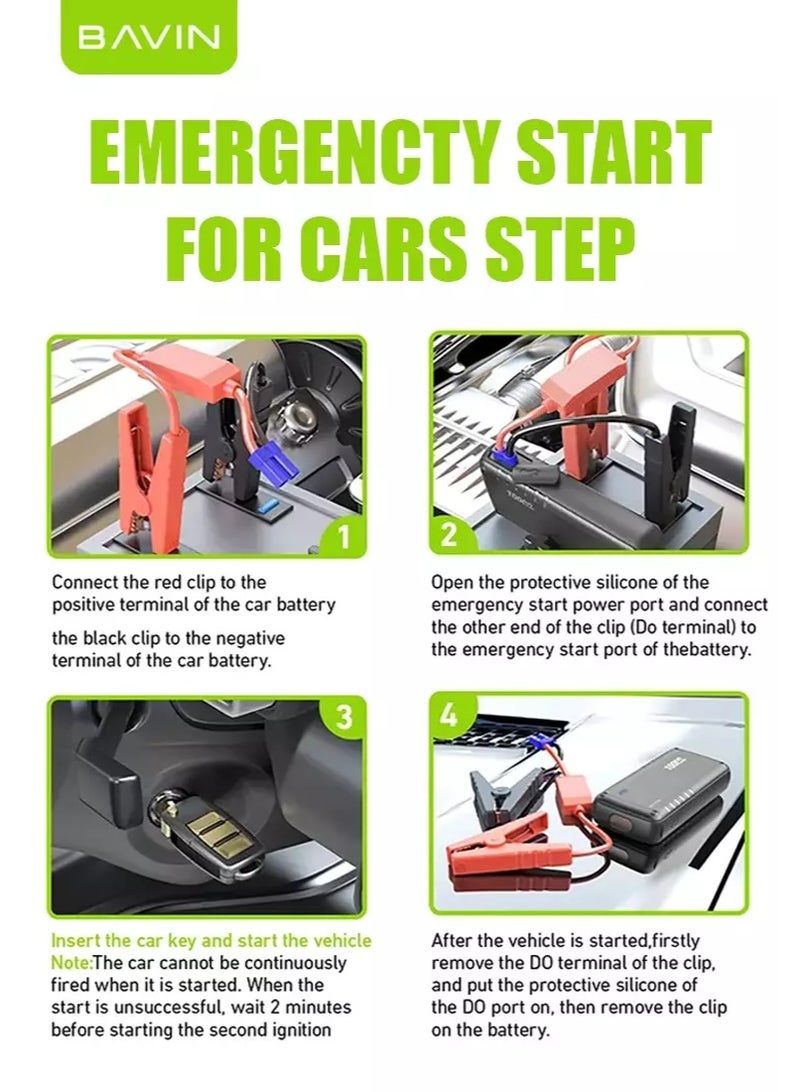 BAVIN

EMERGENCTY START FOR CARS STEP

1

Connect the red clip to the positive terminal of the car battery

the black clip to the negative terminal of the car battery.

2

Open the protective silicone of the emergency start power port and connect the other end of the clip (Do terminal) to the emergency start port of thebattery.

3

Insert the car key and start the vehicle
Note:The car cannot be continuously fired when it is started. When the start is unsuccessful, wait 2 minutes before starting the second ignition

4

After the vehicle is started,firstly remove the DO terminal of the clip, and put the protective silicone of the DO port on, then remove the clip on the battery.