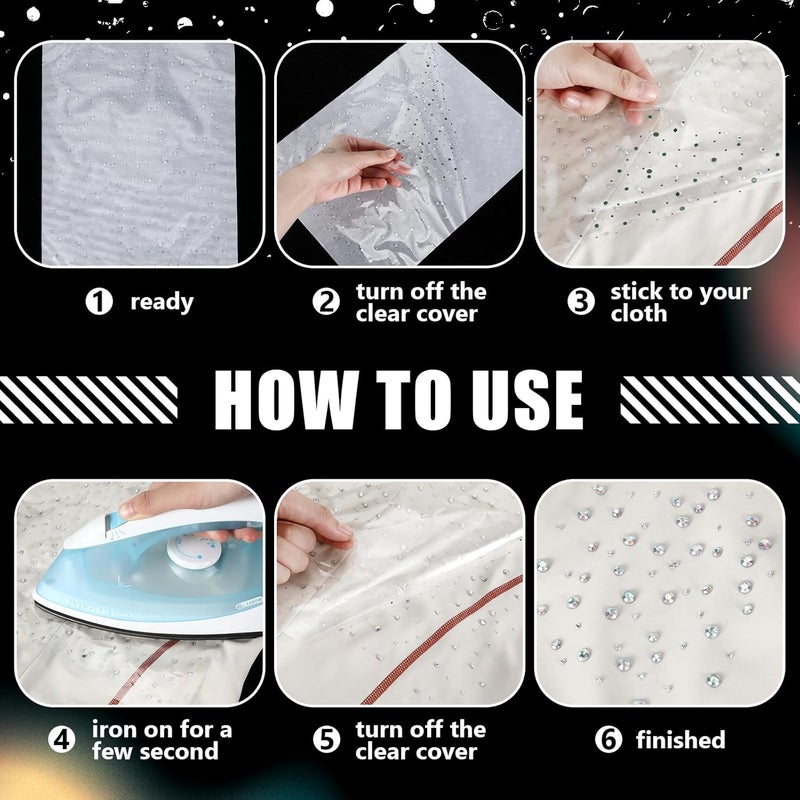 1 ready

2 turn off the clear cover

3 stick to your cloth

HOW TO USE

4 iron on for a few second

5 turn off the clear cover

6 finished