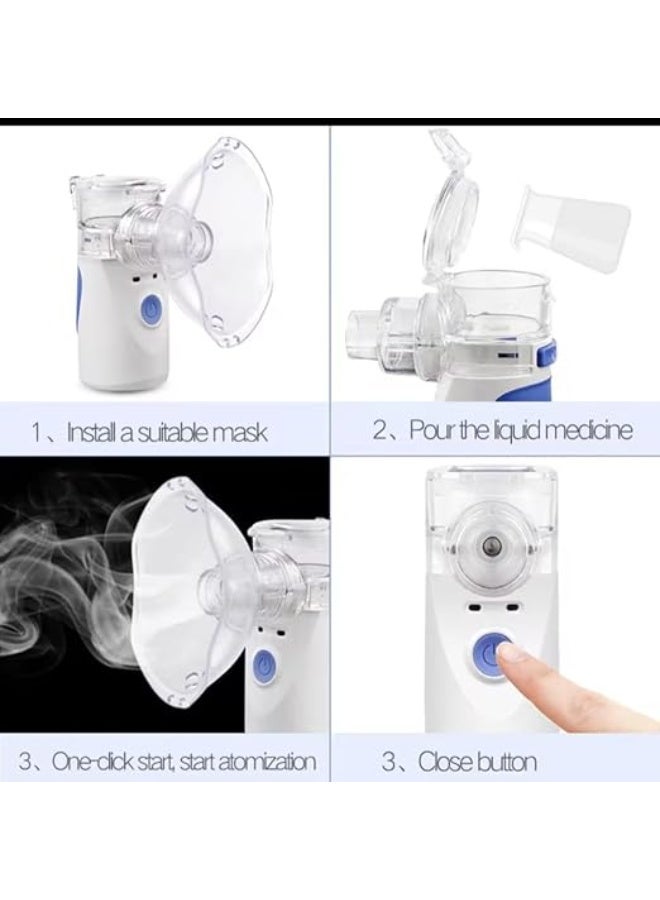 1、Install a suitable mask

2、Pour the liquid medicine

3、One-click start, start atomization

3、Close button