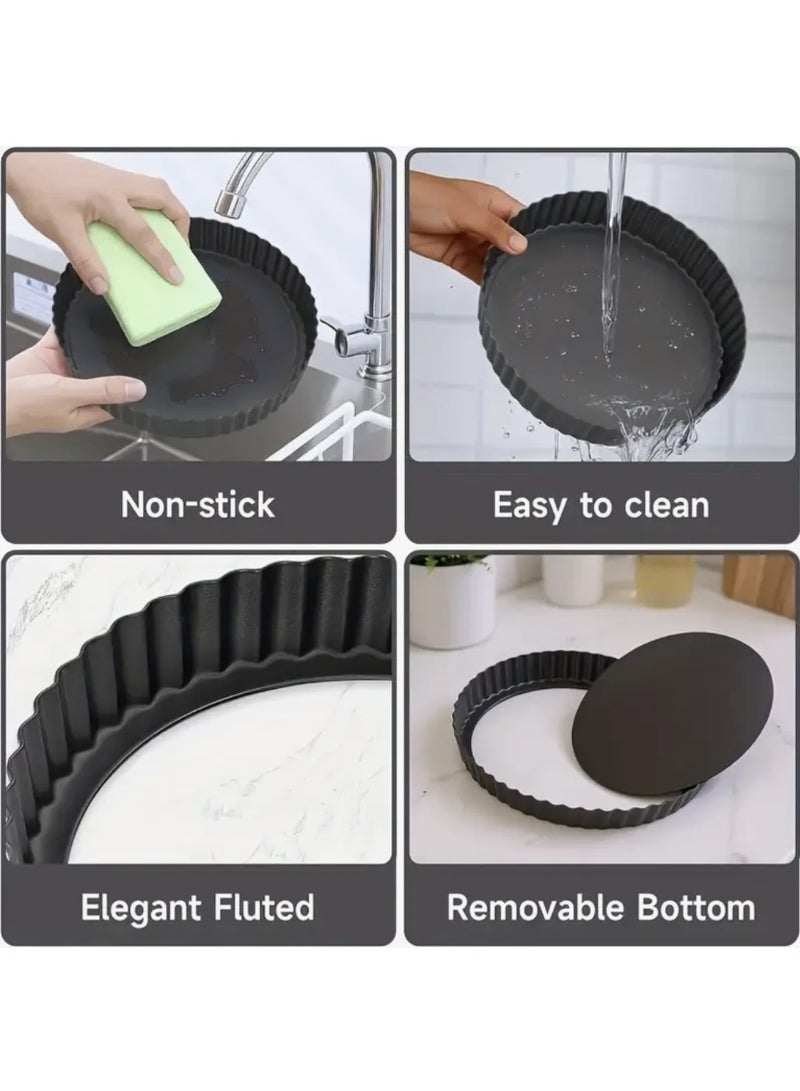 Non-stick

Easy to clean

Elegant Fluted

Removable Bottom