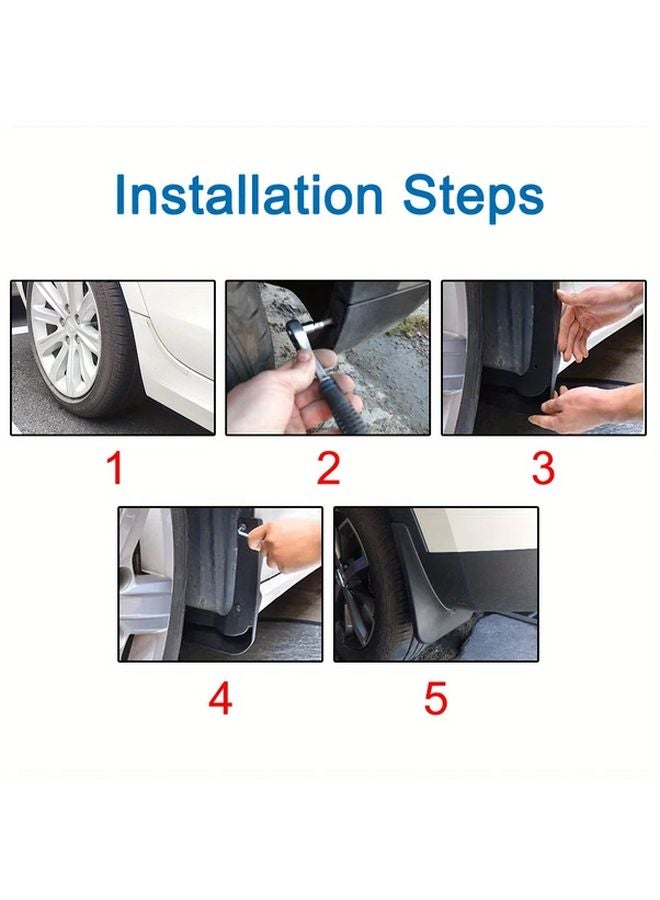 Installation Steps

1

2

3

4

5