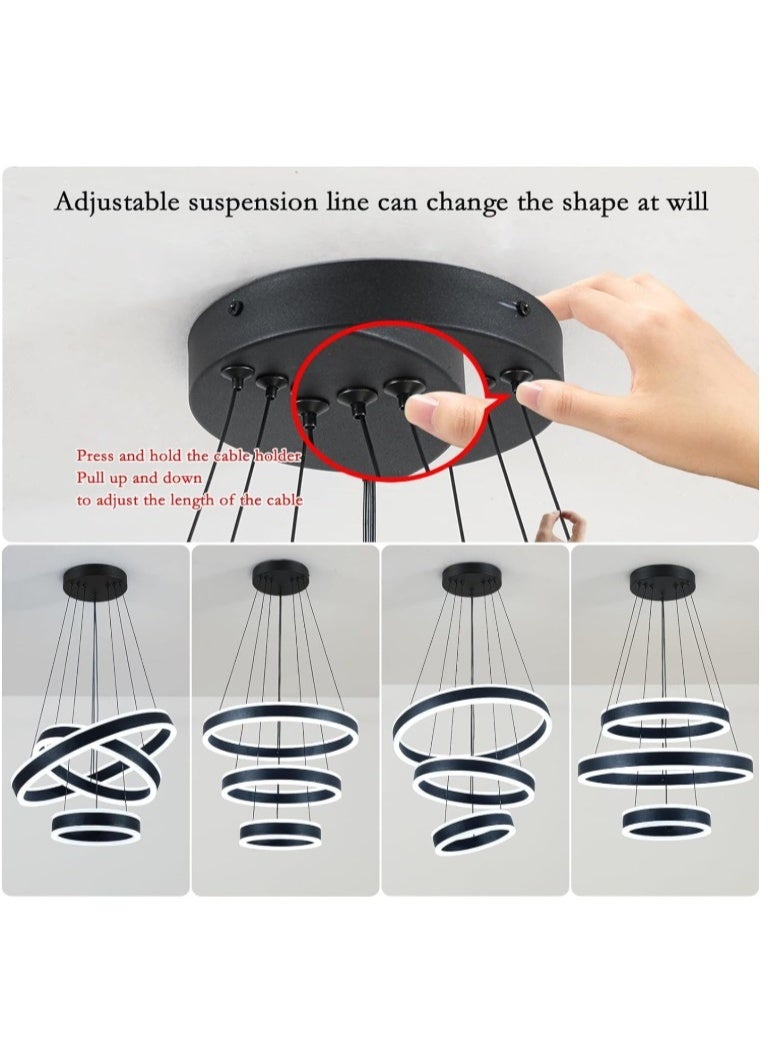 Adjustable suspension line can change the shape at will

Press and hold the cable holder
Pull up and down
to adjust the length of the cable