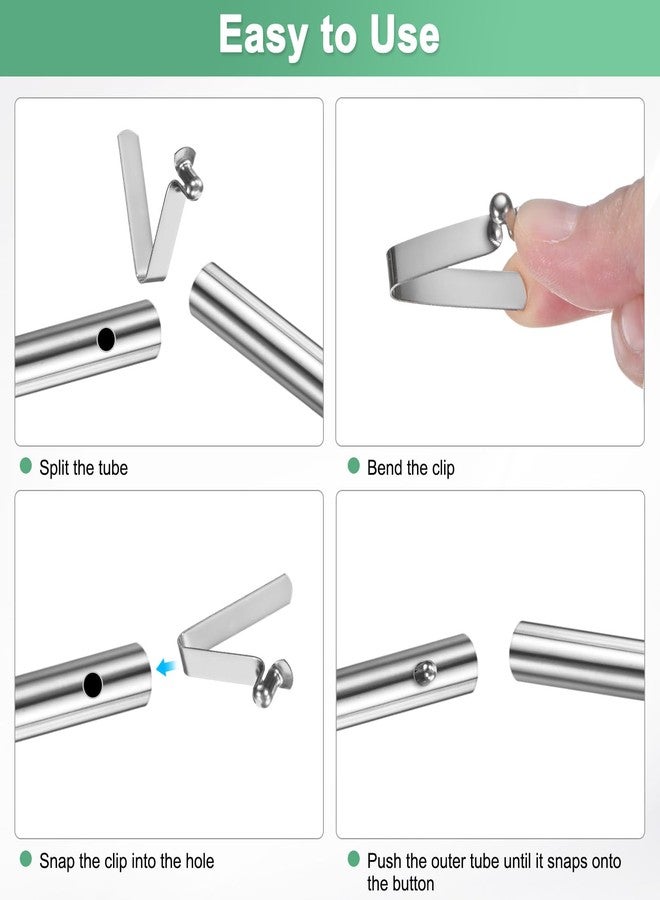 Easy to Use

Split the tube

Bend the clip

Snap the clip into the hole

Push the outer tube until it snaps onto the button