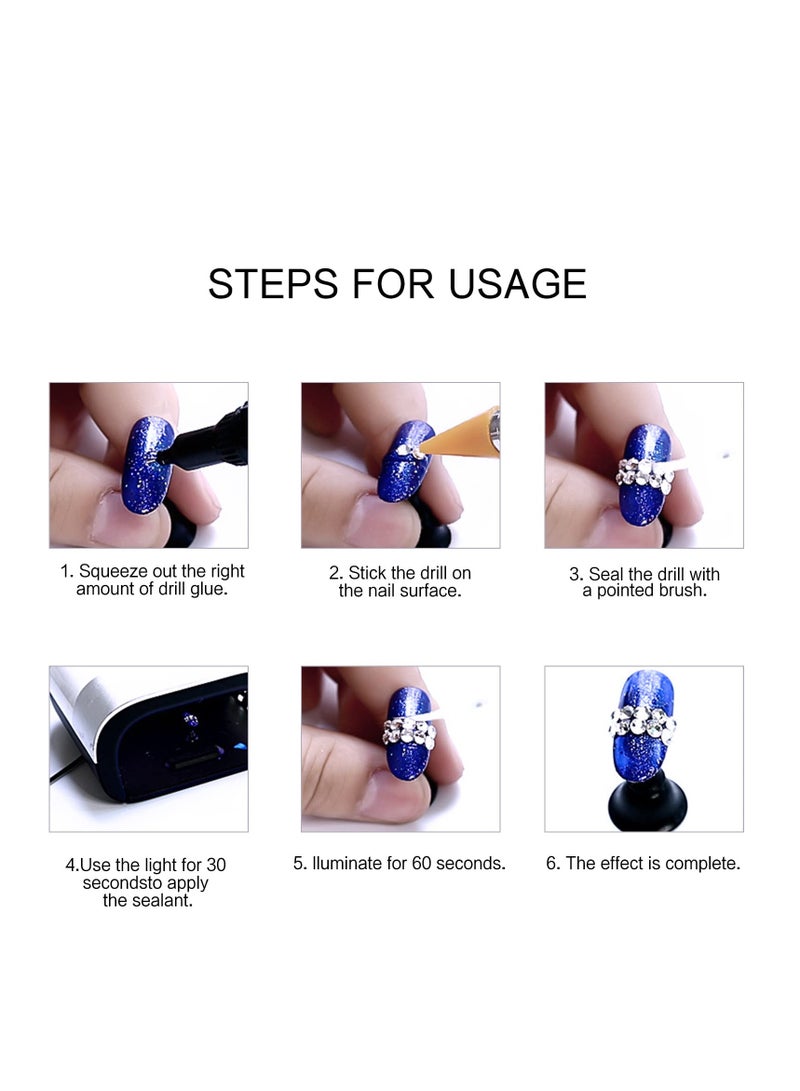 STEPS FOR USAGE

1. Squeeze out the right amount of drill glue.

2. Stick the drill on the nail surface.

3. Seal the drill with a pointed brush.

4.Use the light for 30 secondsto apply the sealant.

5. lluminate for 60 seconds.

6. The effect is complete.