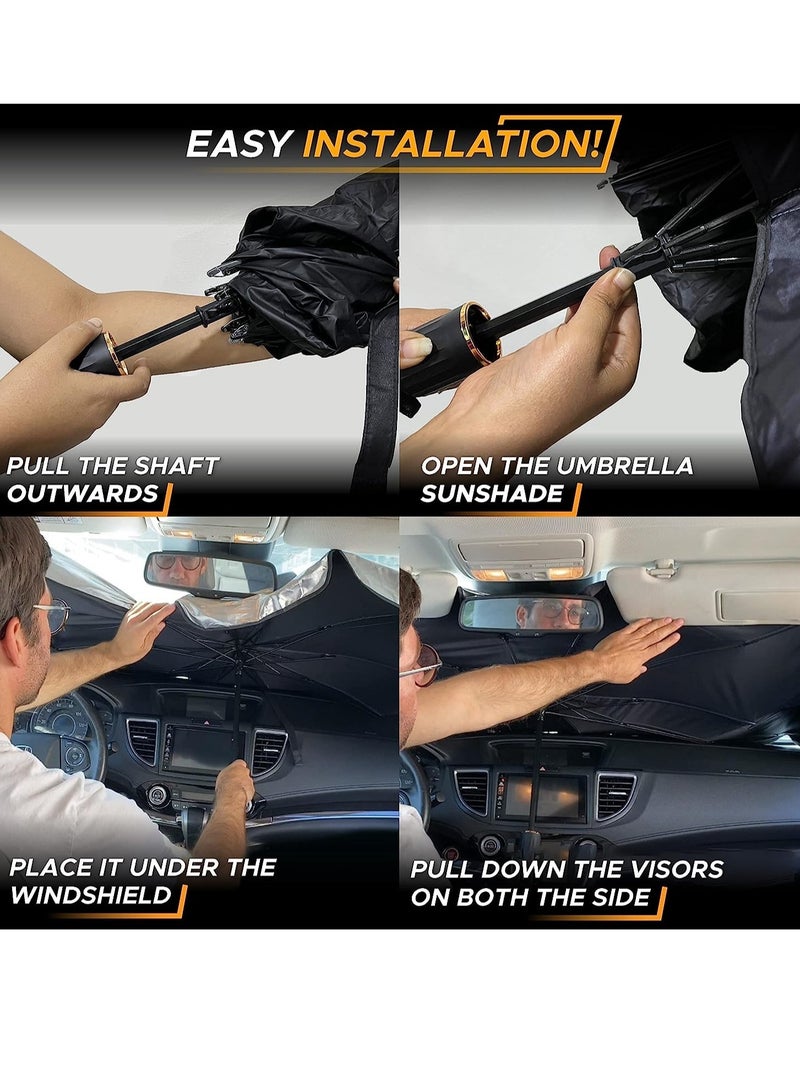 EASY INSTALLATION!

PULL THE SHAFT OUTWARDS

OPEN THE UMBRELLA SUNSHADE

PLACE IT UNDER THE WINDSHIELD

PULL DOWN THE VISORS ON BOTH THE SIDE