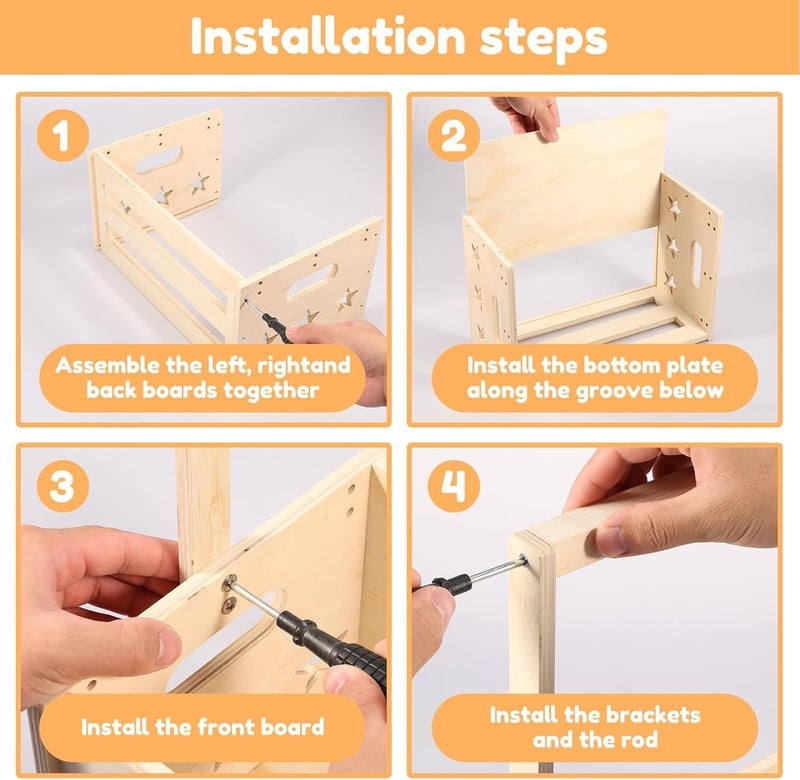 Installation steps

1

Assemble the left, rightand back boards together

2

Install the bottom plate along the groove below

3

Install the front board

4

Install the brackets and the rod