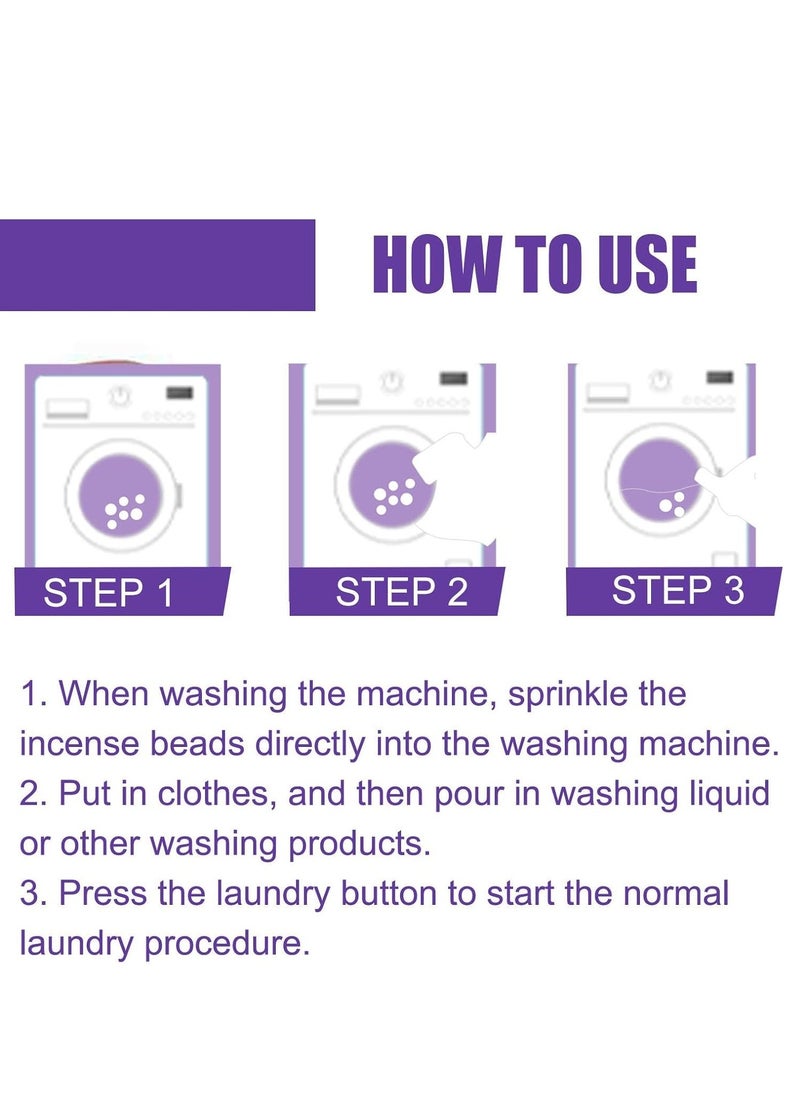 HOW TO USE

STEP 1

STEP 2

STEP 3

1. When washing the machine, sprinkle the incense beads directly into the washing machine.
2. Put in clothes, and then pour in washing liquid or other washing products.
3. Press the laundry button to start the normal laundry procedure.