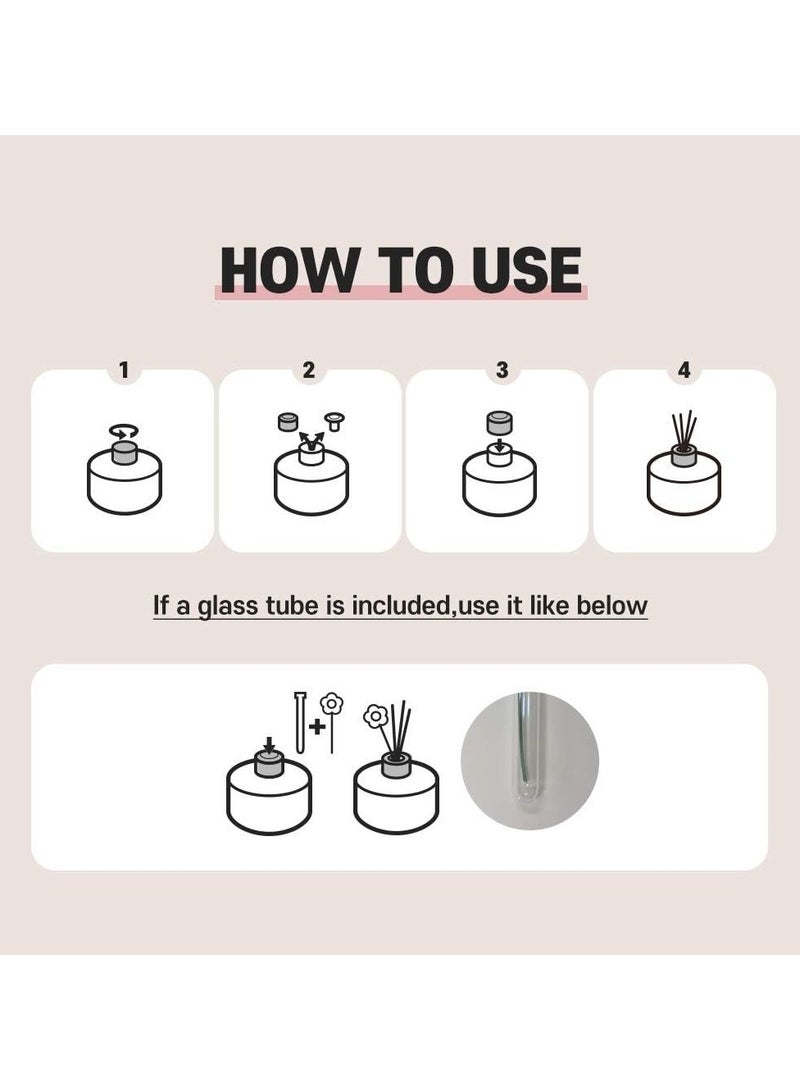 HOW TO USE

1

2

3

4

If a glass tube is included,use it like below