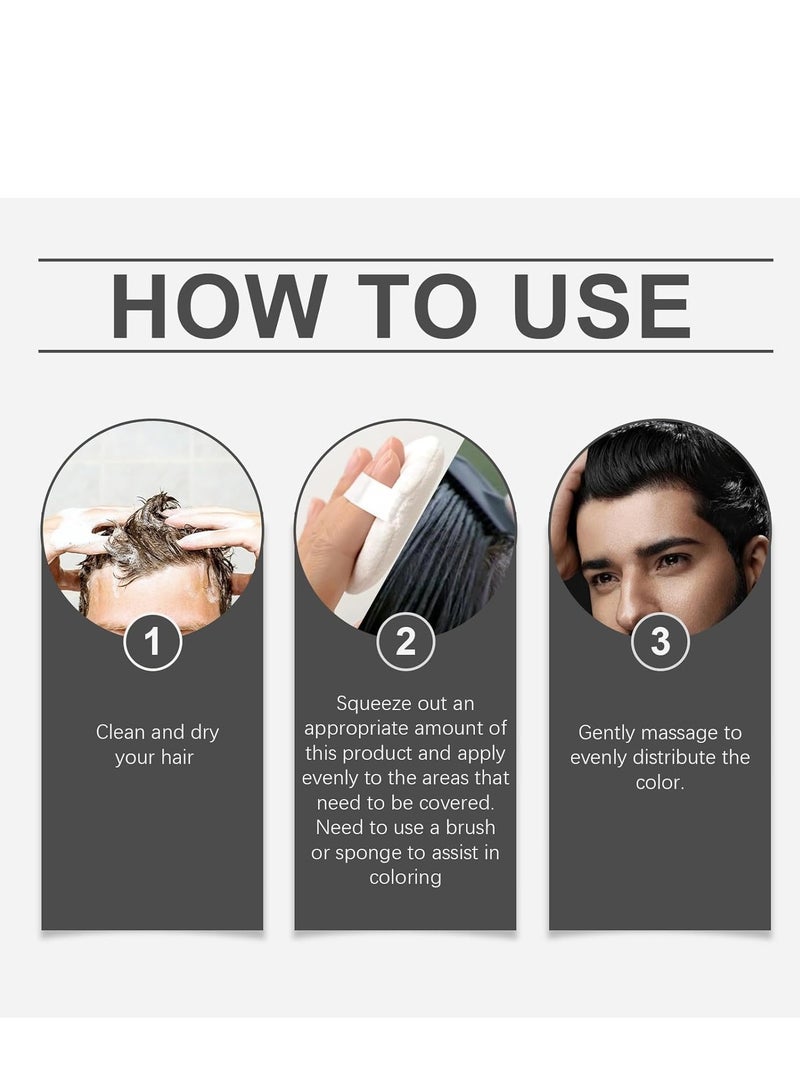 HOW TO USE

1

Clean and dry your hair

2

Squeeze out an appropriate amount of this product and apply evenly to the areas that need to be covered. Need to use a brush or sponge to assist in coloring

3

Gently massage to evenly distribute the color.