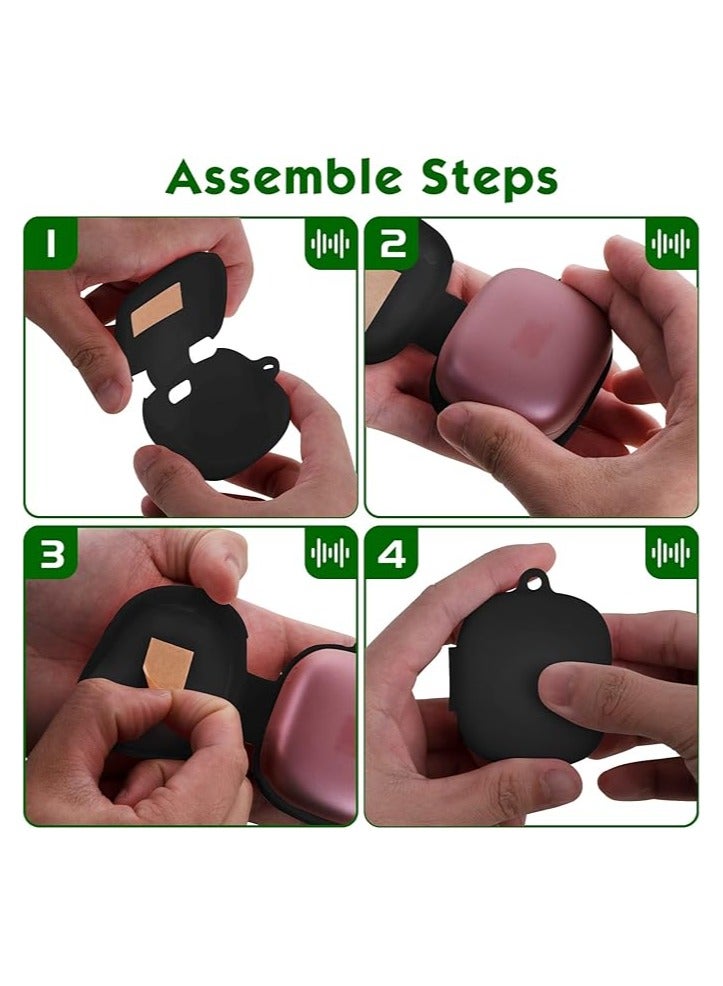 Assemble Steps

1

2

3

4