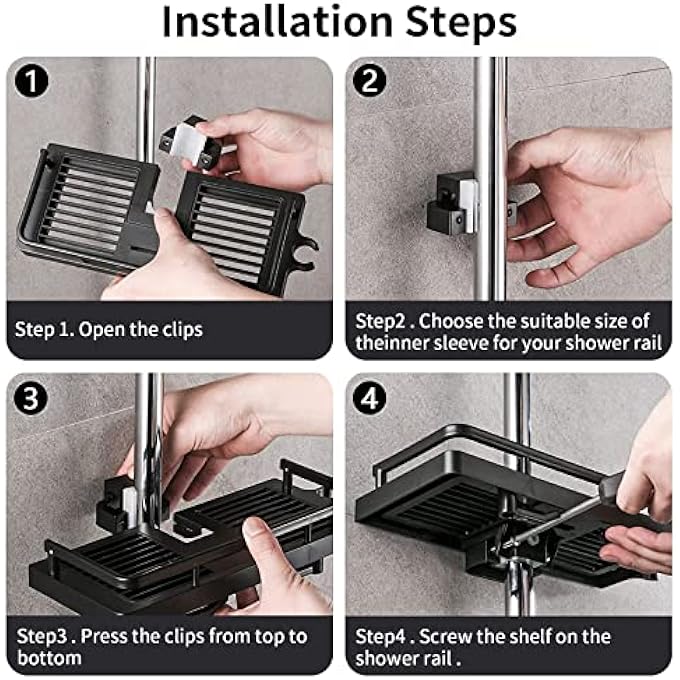 Installation Steps

1

Step 1. Open the clips

2

Step2 . Choose the suitable size of theinner sleeve for your shower rail

3

Step3 . Press the clips from top to bottom

4

Step4 . Screw the shelf on the shower rail .