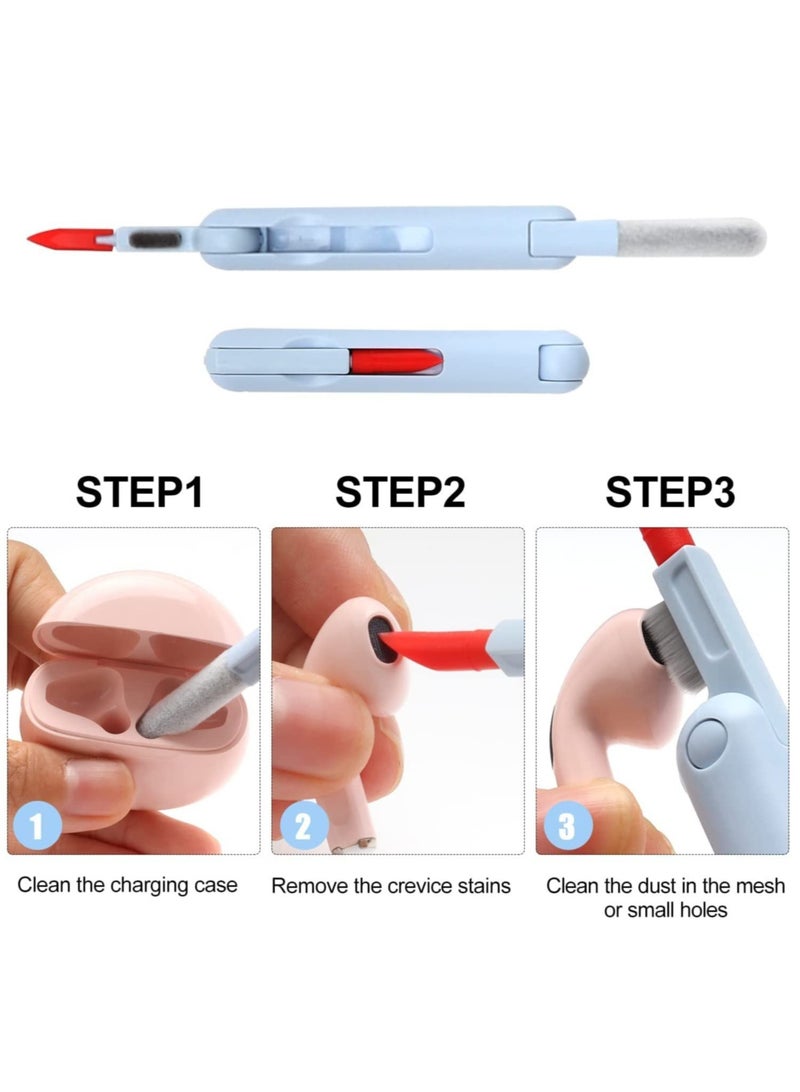 STEP1

1

Clean the charging case

STEP2

2

Remove the crevice stains

STEP3

3

Clean the dust in the mesh or small holes