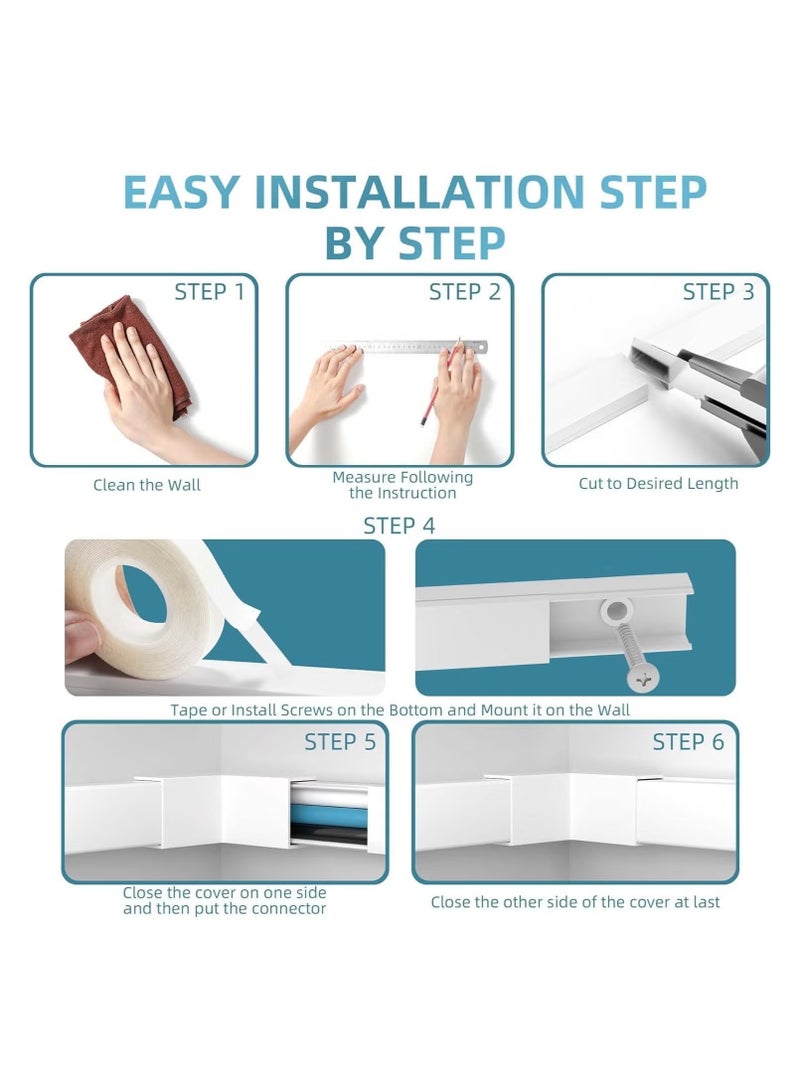 EASY INSTALLATION STEP BY STEP

STEP 1

Clean the Wall

STEP 2

Measure Following the Instruction

STEP 3

Cut to Desired Length

STEP 4

Tape or Install Screws on the Bottom and Mount it on the Wall

STEP 5

Close the cover on one side and then put the connector

STEP 6

Close the other side of the cover at last