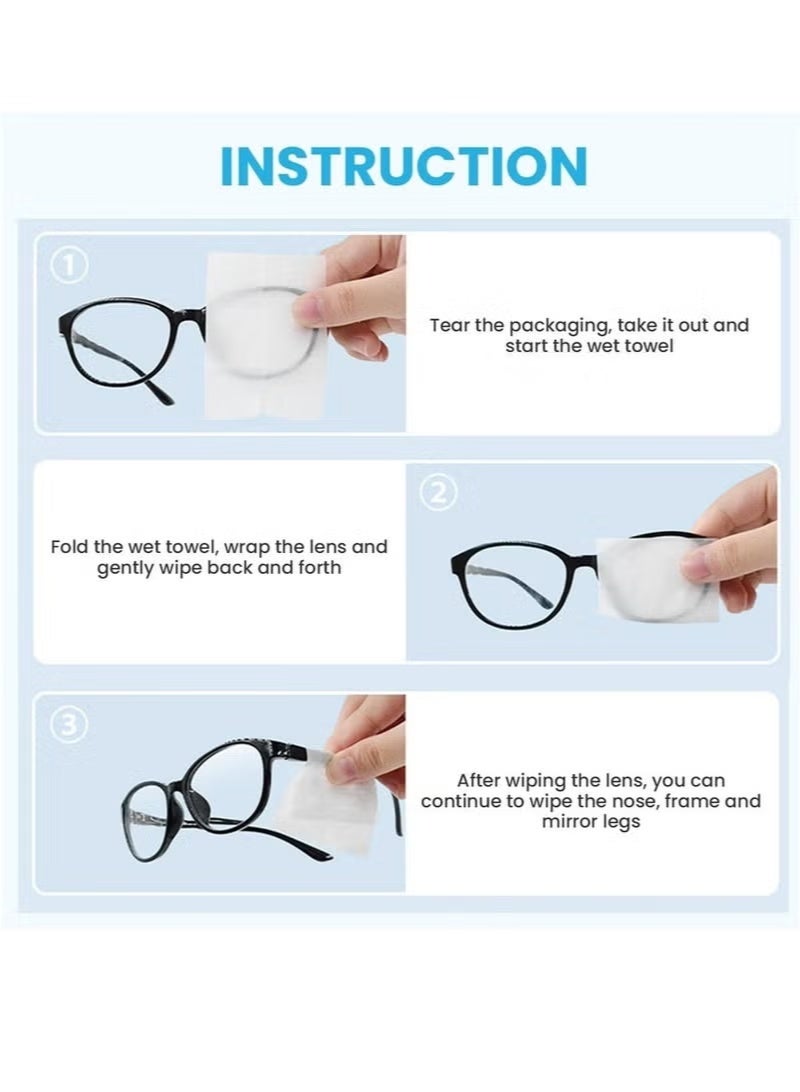 INSTRUCTION

1

Tear the packaging, take it out and start the wet towel

Fold the wet towel, wrap the lens and gently wipe back and forth

2

3

After wiping the lens, you can continue to wipe the nose, frame and mirror legs