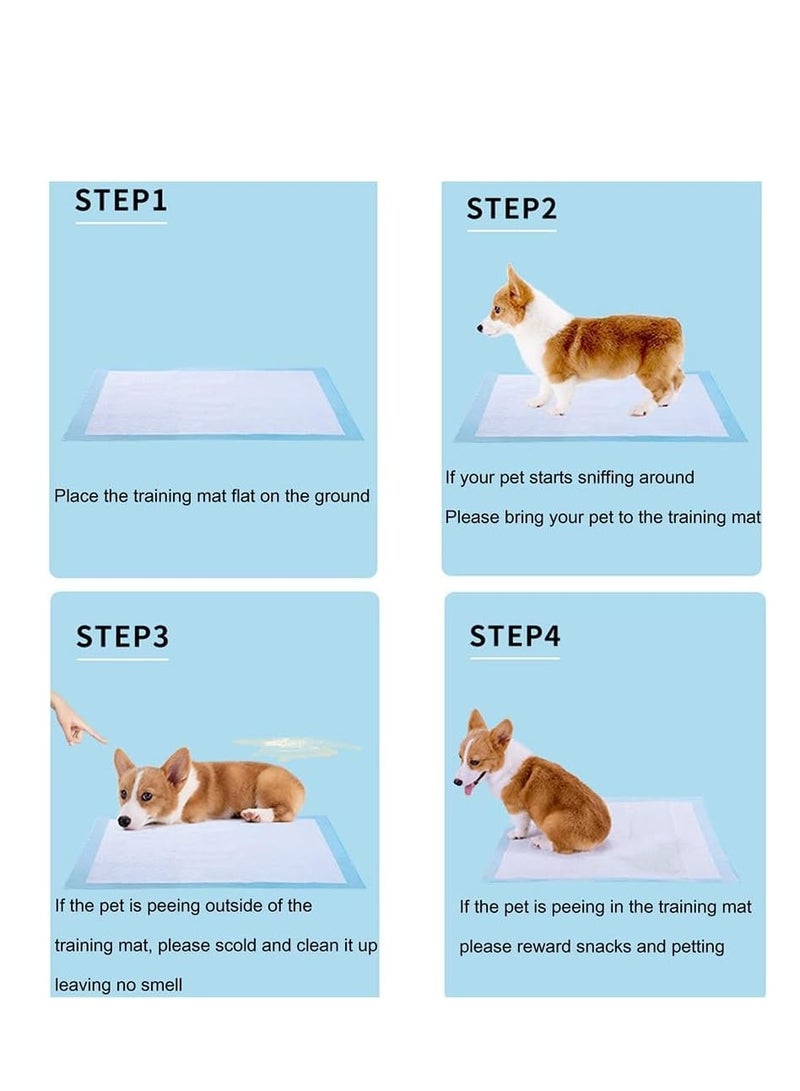 STEP1

Place the training mat flat on the ground

STEP2

If your pet starts sniffing around

Please bring your pet to the training mat

STEP3

If the pet is peeing outside of the training mat, please scold and clean it up leaving no smell

STEP4

If the pet is peeing in the training mat please reward snacks and petting