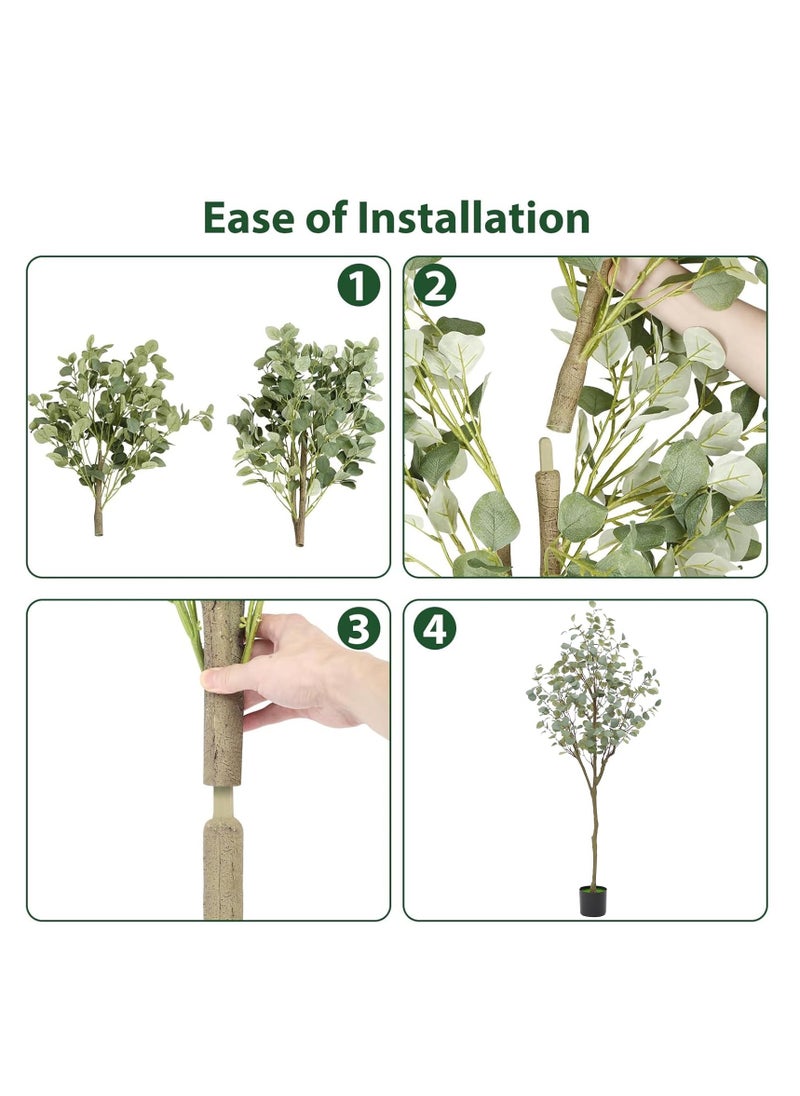 Ease of Installation

1

2

3

4