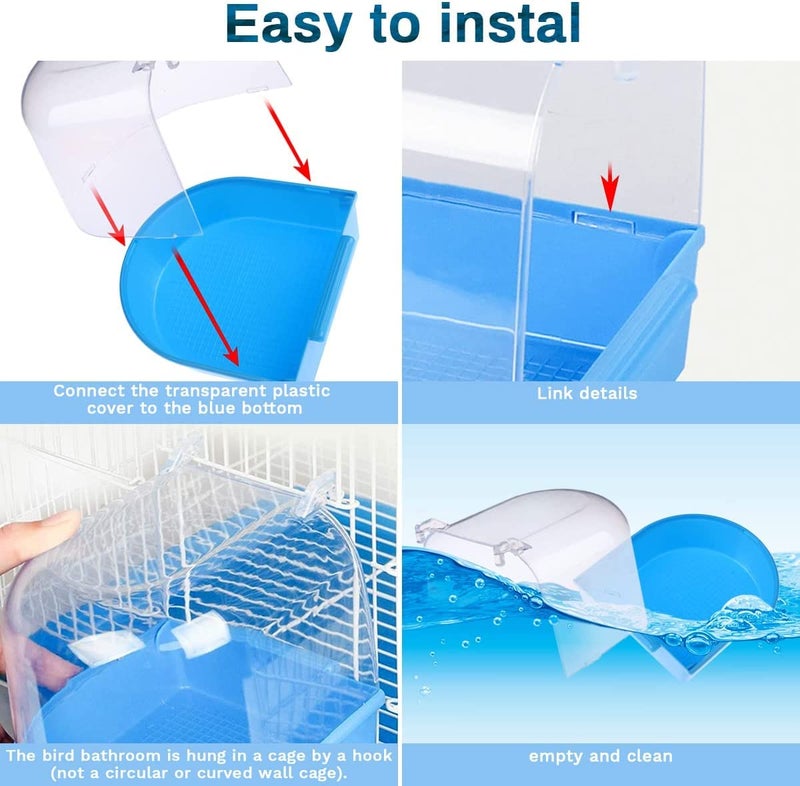 Easy to instal

Connect the transparent plastic cover to the blue bottom

Link details

The bird bathroom is hung in a cage by a hook (not a circular or curved wall cage).

empty and clean