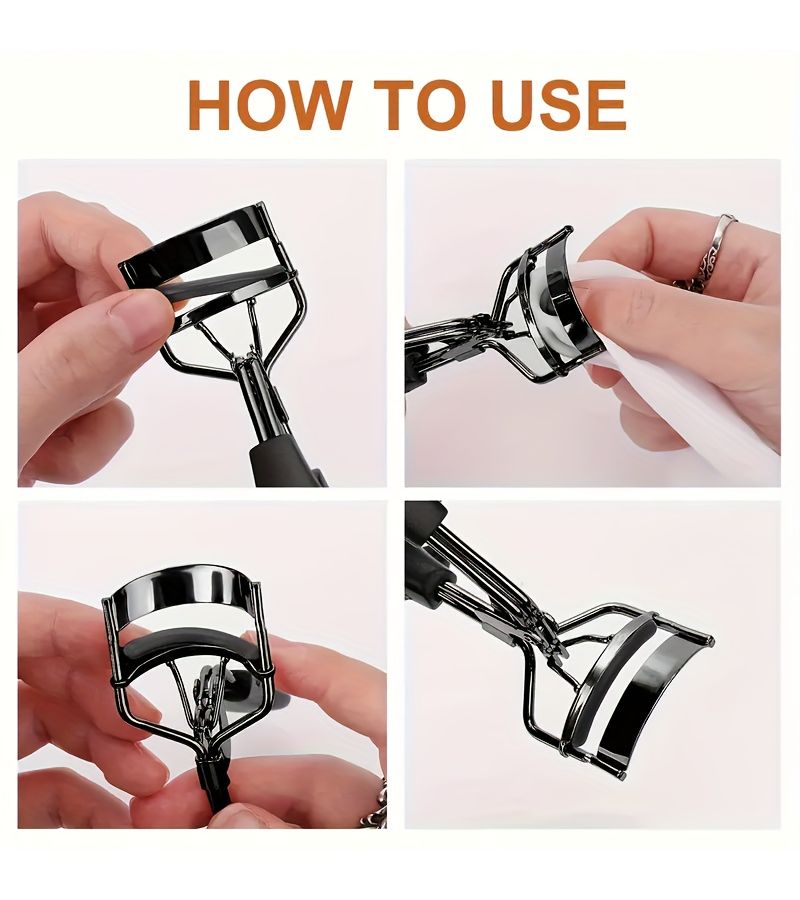 HOW TO USE