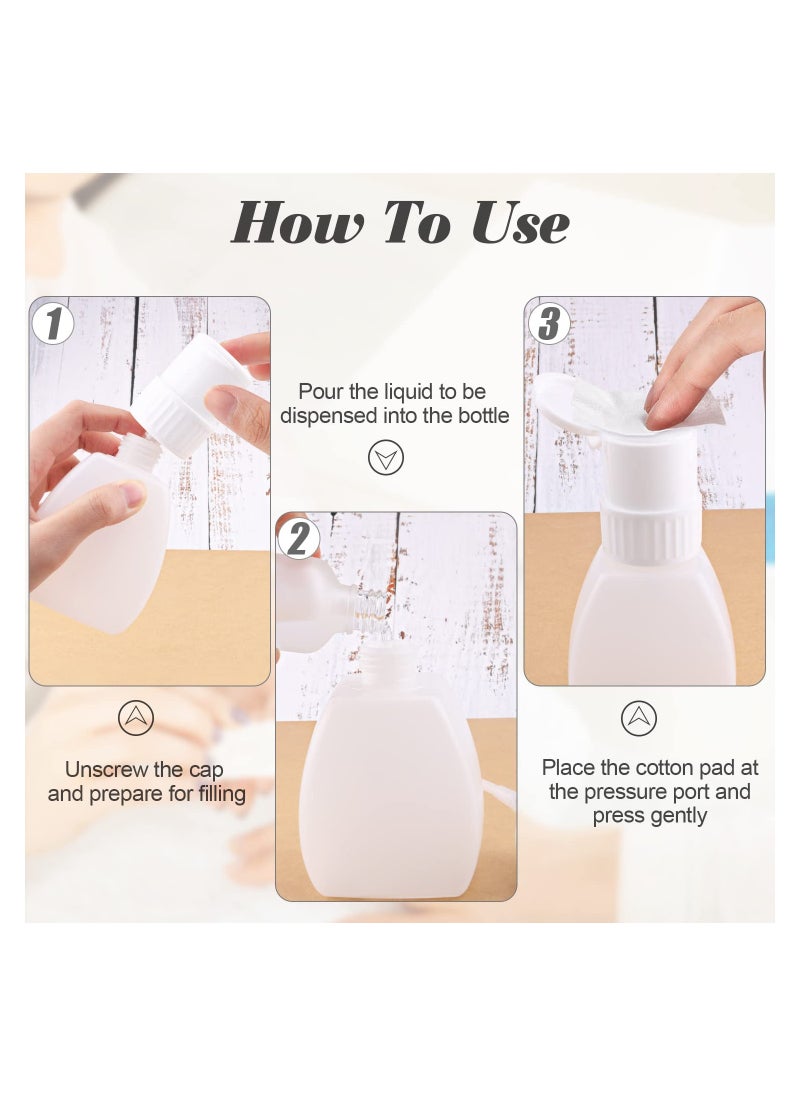 How To Use

1

Unscrew the cap and prepare for filling

Pour the liquid to be dispensed into the bottle

2

3

Place the cotton pad at the pressure port and press gently