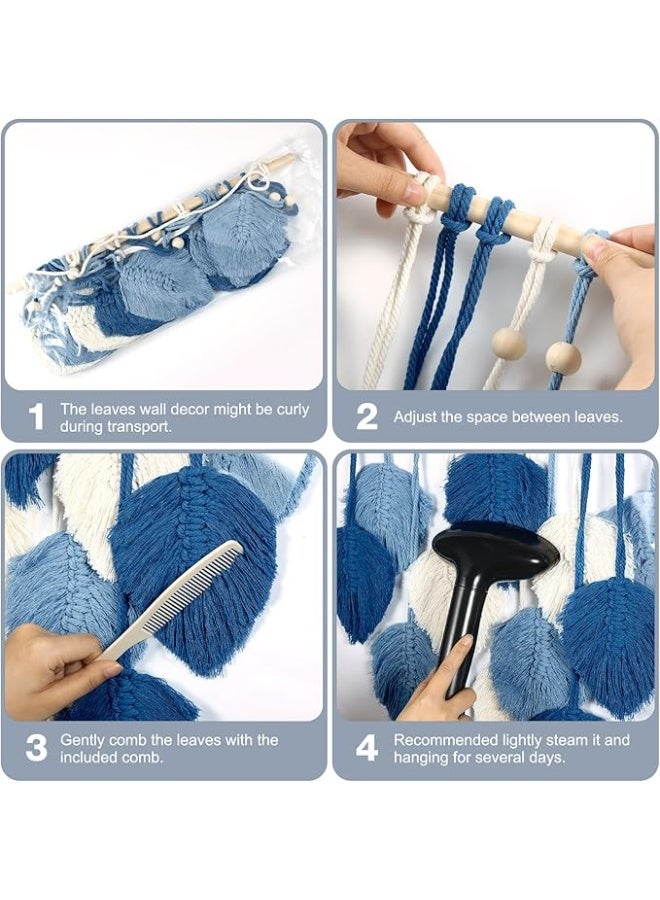 1 The leaves wall decor might be curly during transport.

2 Adjust the space between leaves.

3 Gently comb the leaves with the included comb.

4 Recommended lightly steam it and hanging for several days.