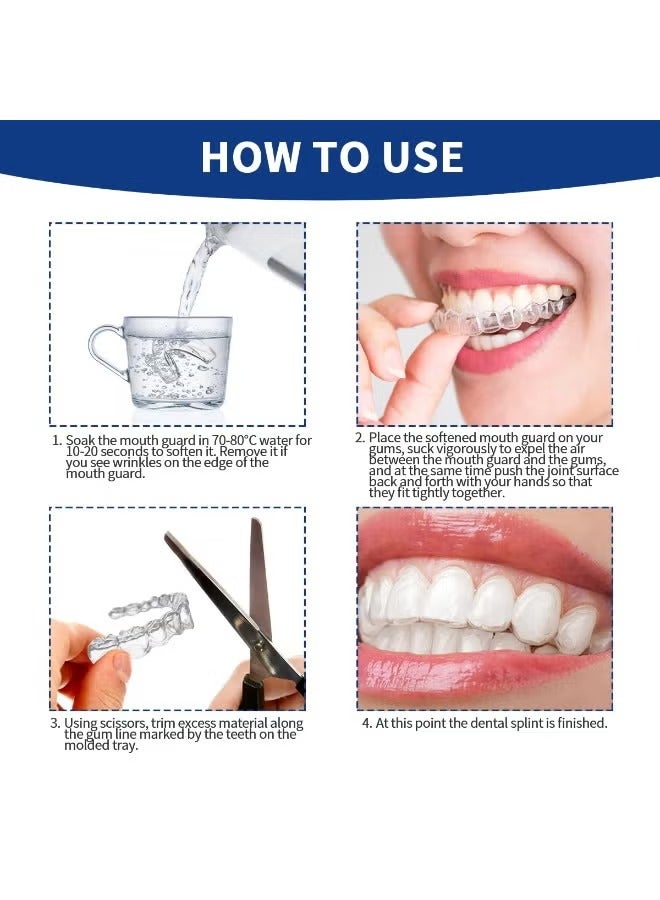 HOW TO USE

1. Soak the mouth guard in 70-80°C water for 10-20 seconds to soften it. Remove it if you see wrinkles on the edge of the mouth guard.

2. Place the softened mouth guard on your gums, suck vigorously to expel the air between the mouth guard and the gums, and at the same time push the joint surface back and forth with your hands so that they fit tightly together.

3. Using scissors, trim excess material along the gum line marked by the teeth on the molded tray.

4. At this point the dental splint is finished.