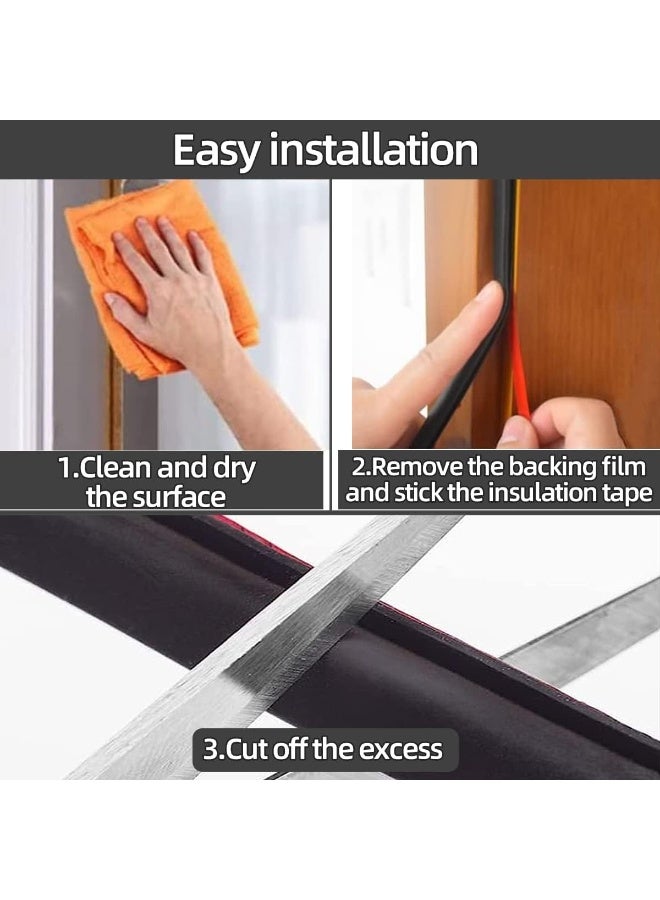 Easy installation

1.Clean and dry the surface

2.Remove the backing film and stick the insulation tape

3.Cut off the excess