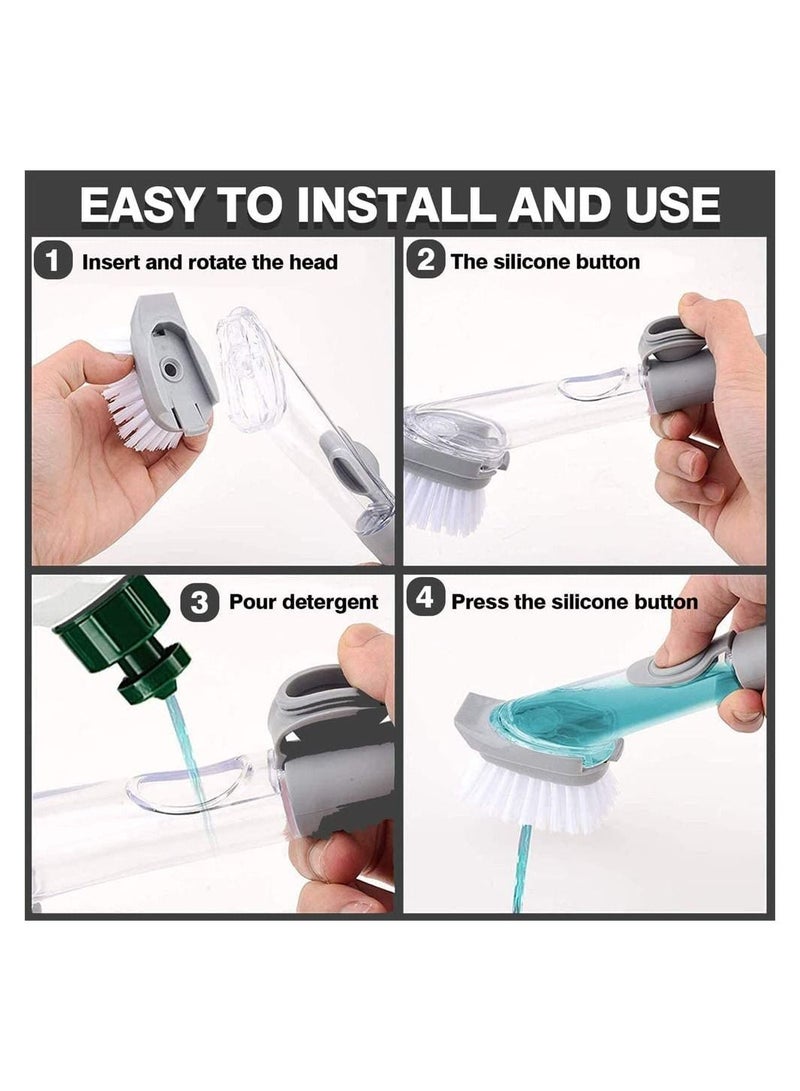 EASY TO INSTALL AND USE

1 Insert and rotate the head

2 The silicone button

3 Pour detergent

4 Press the silicone button